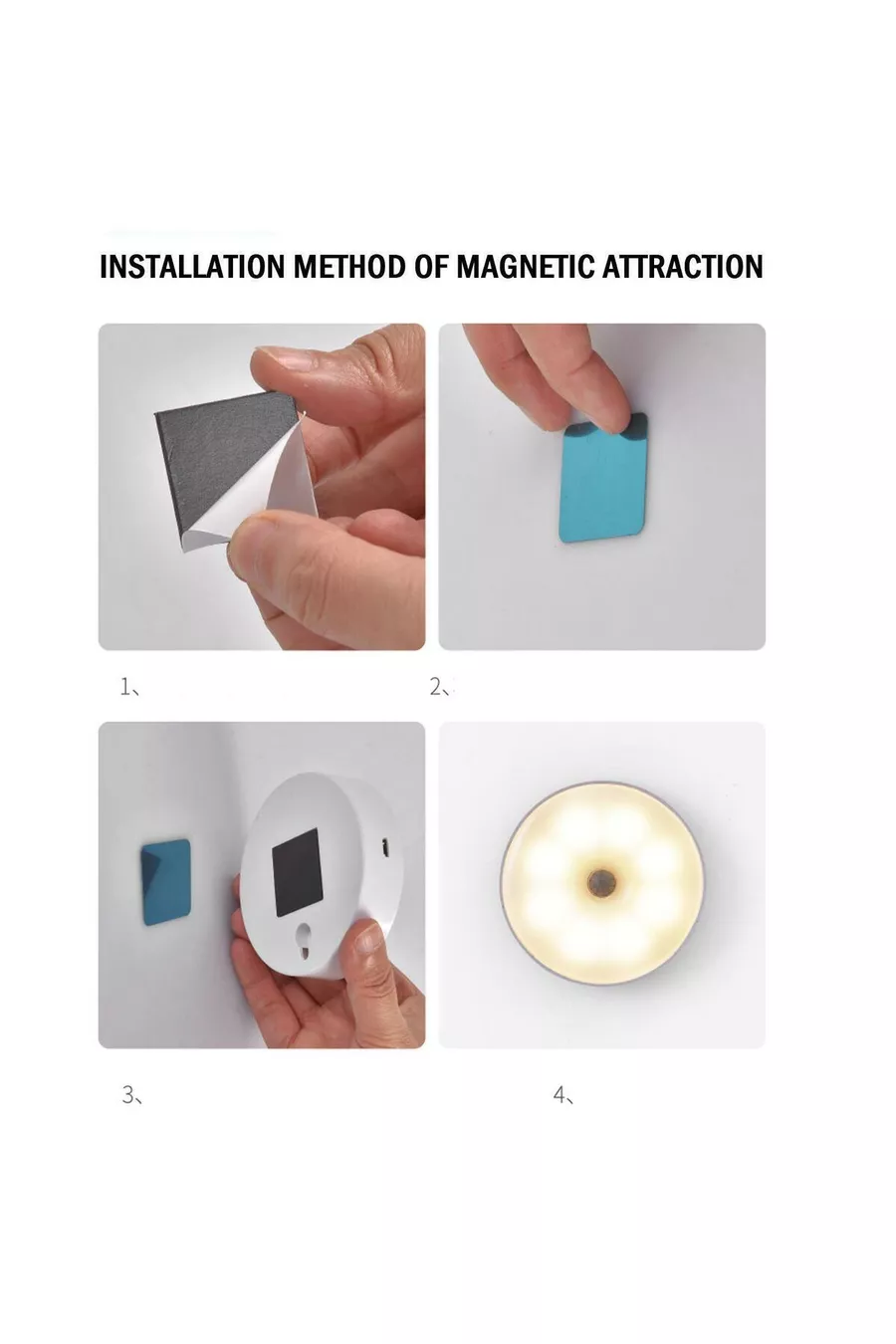 INSTALLATION METHOD OF MAGNETIC ATTRACTION

1、

2、

3、

4、