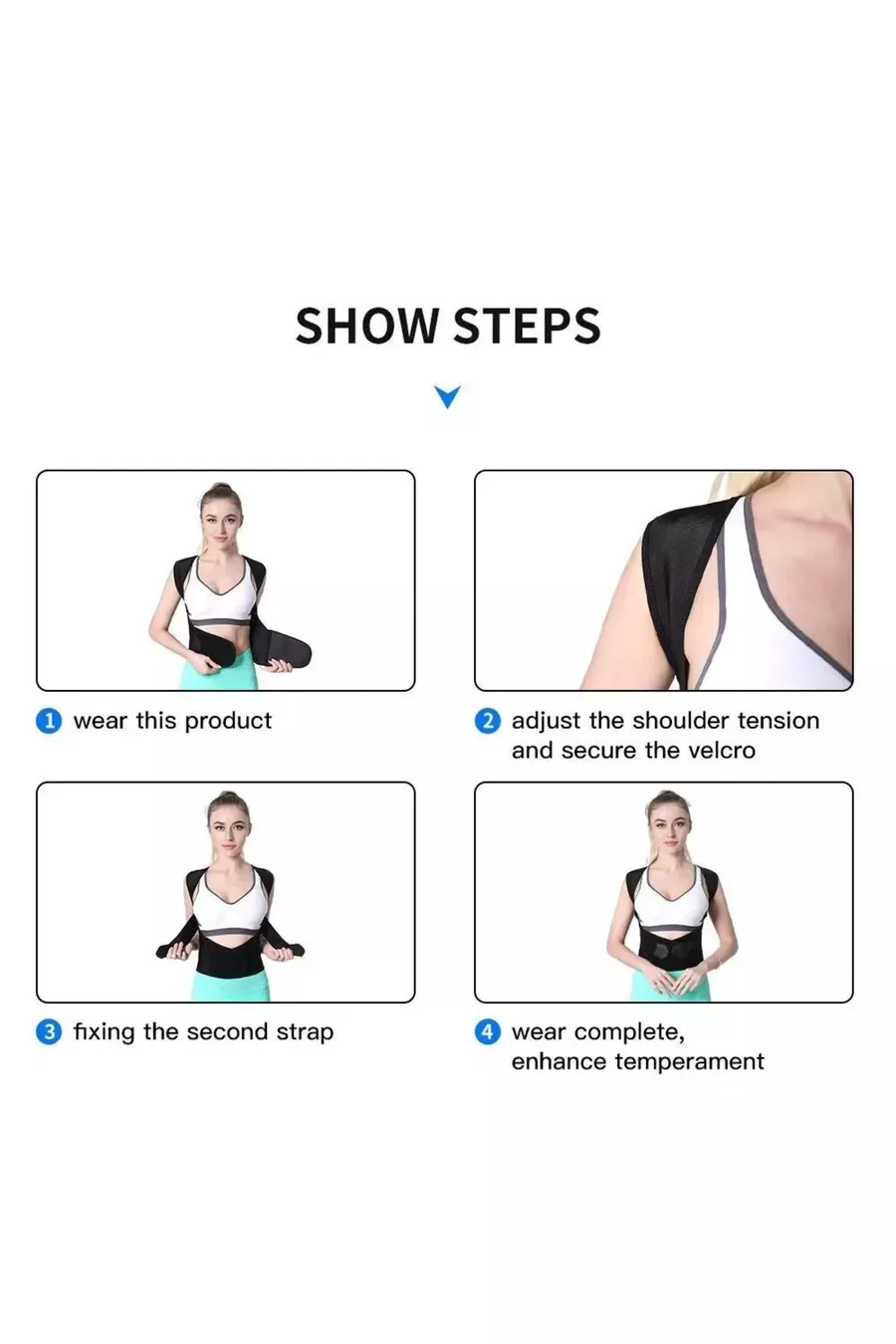 SHOW STEPS

1 wear this product

2 adjust the shoulder tension and secure the velcro

3 fixing the second strap

4 wear complete, enhance temperament