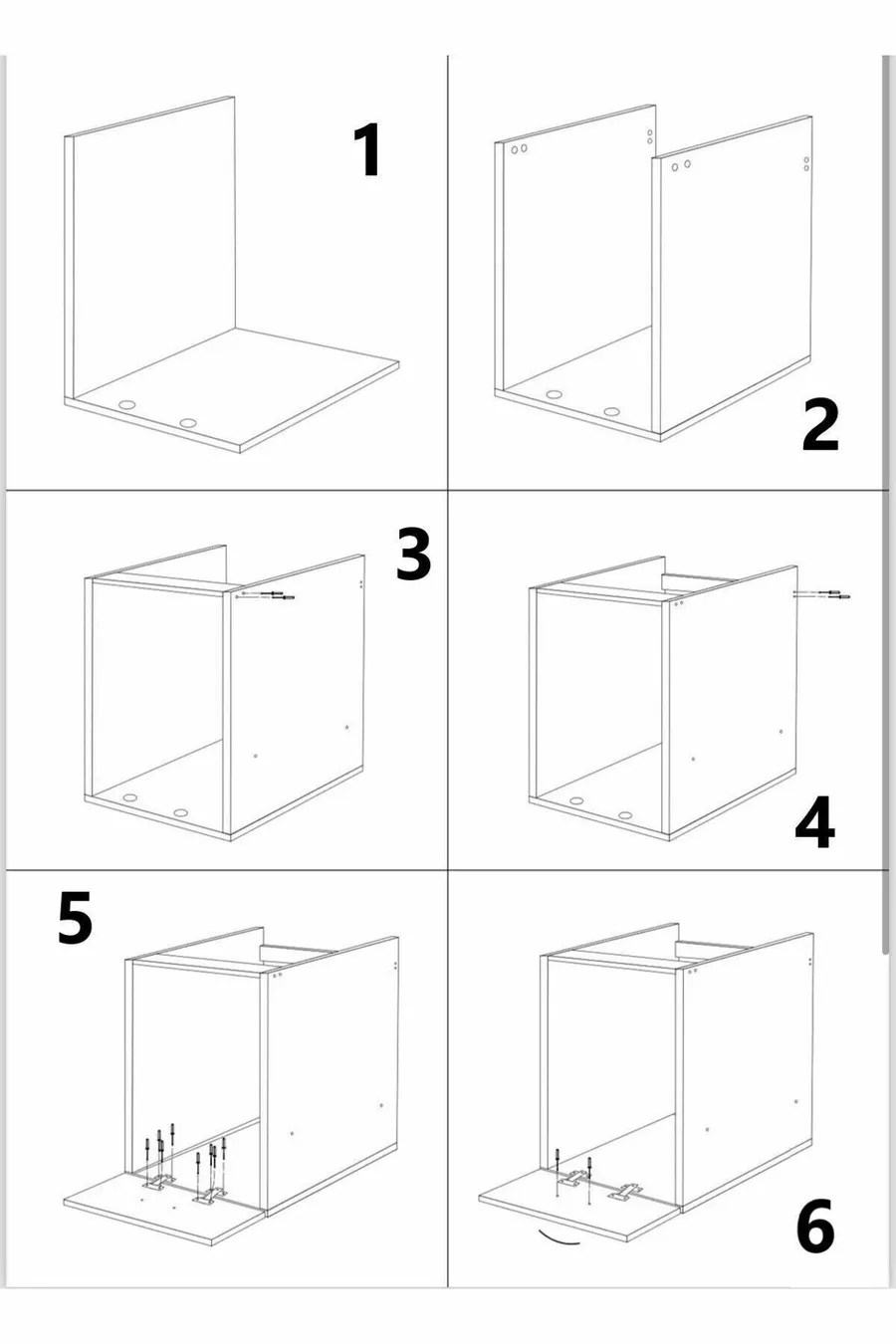 1

2

3

4

5

6