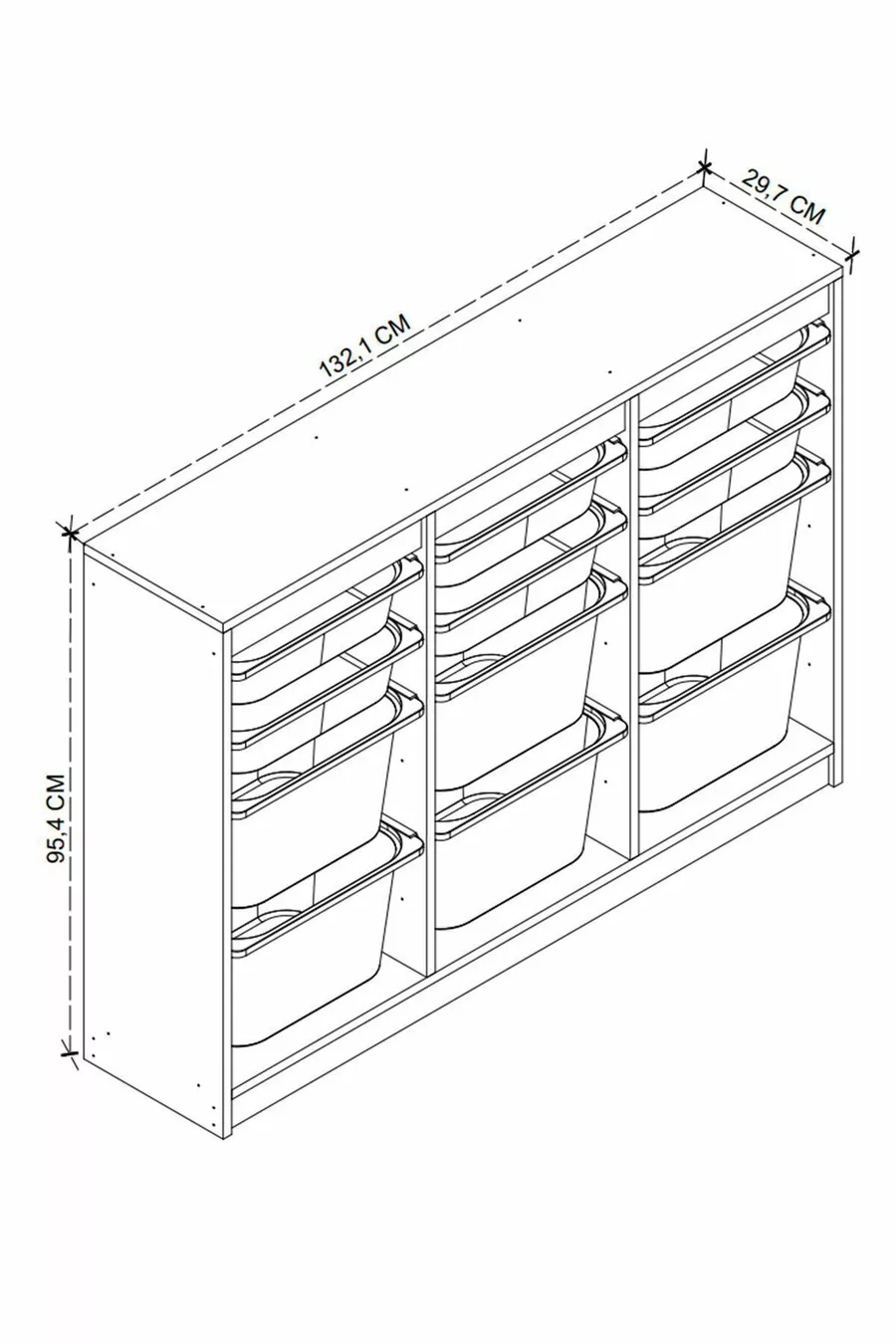 29,7 CM
132,1 CM
95,4 CM