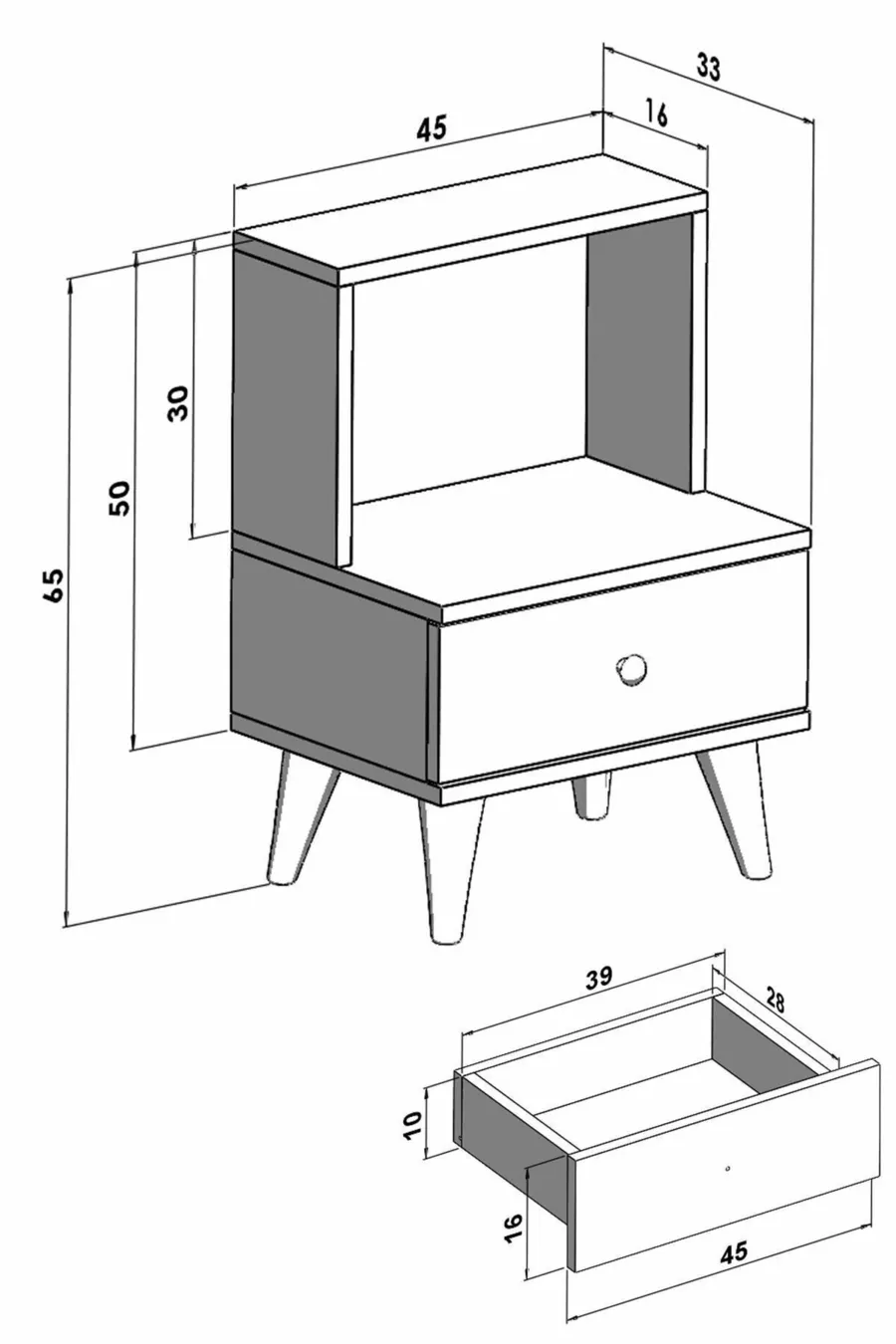 33
16
45
30
50
65
39
28
10
16
45