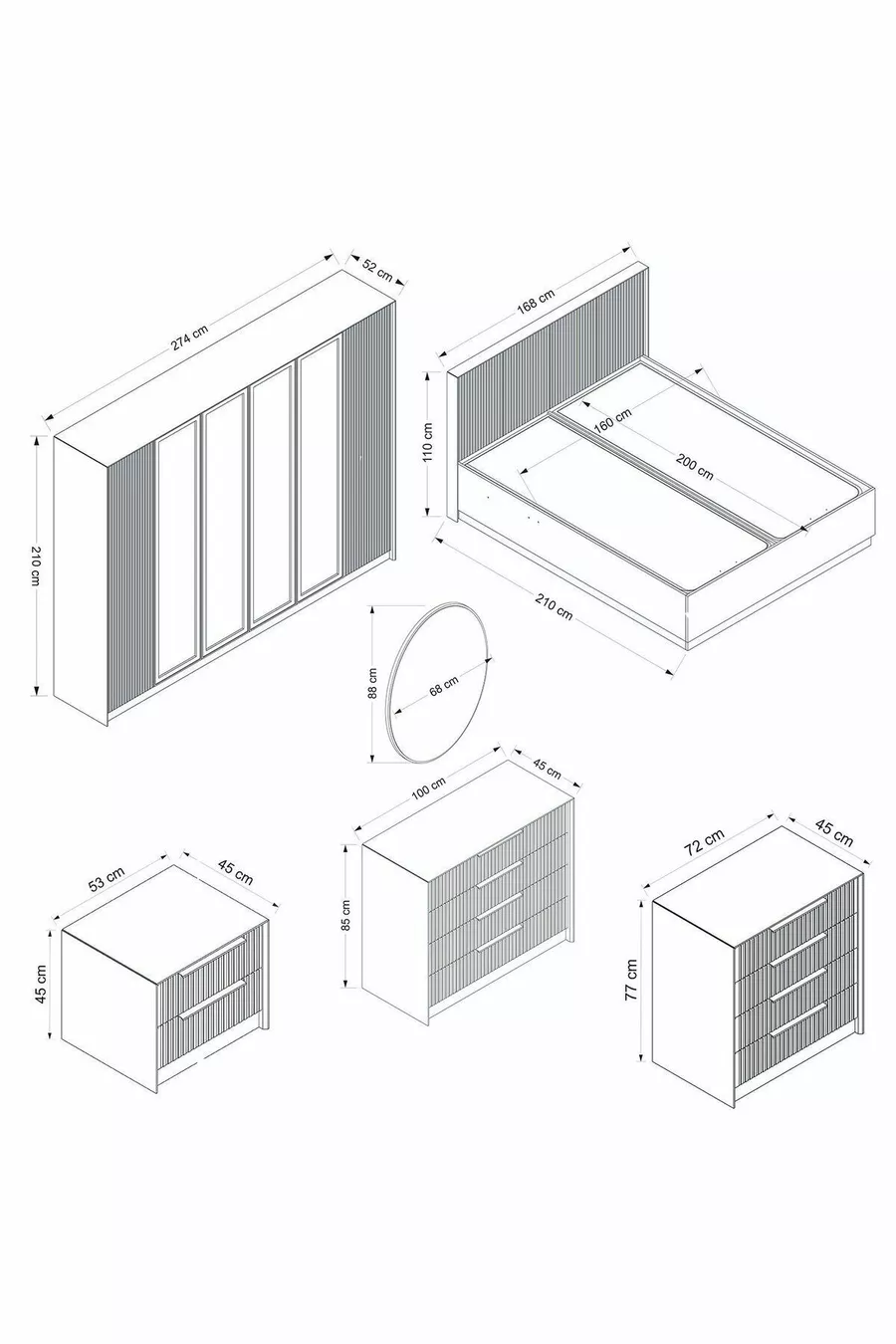 274 cm
52 cm
210 cm
168 cm
110 cm
160 cm
200 cm
210 cm
88 cm
68 cm
100 cm
45 cm
85 cm
53 cm
45 cm
45 cm
72 cm
45 cm
77 cm