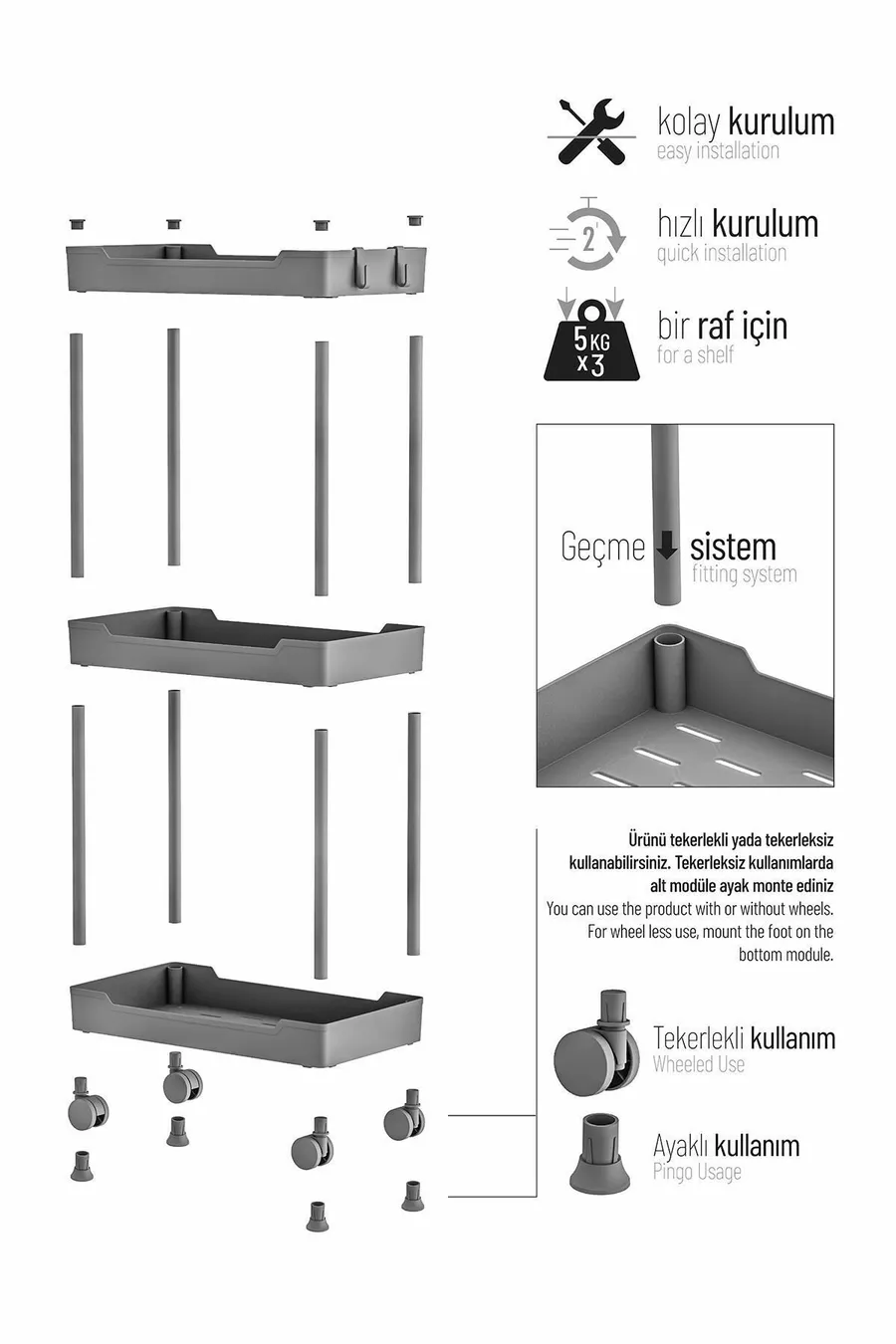 kolay kurulum
easy installation

2'

hızlı kurulum
quick installation

5 KG x 3

bir raf için
for a shelf

Geçme sistem
fitting system

Ürünü tekerlekli yada tekerleksiz kullanabilirsiniz. Tekerleksiz kullanımlarda alt modüle ayak monte ediniz
You can use the product with or without wheels. For wheel less use, mount the foot on the bottom module.

Tekerlekli kullanım
Wheeled Use

Ayaklı kullanım
Pingo Usage