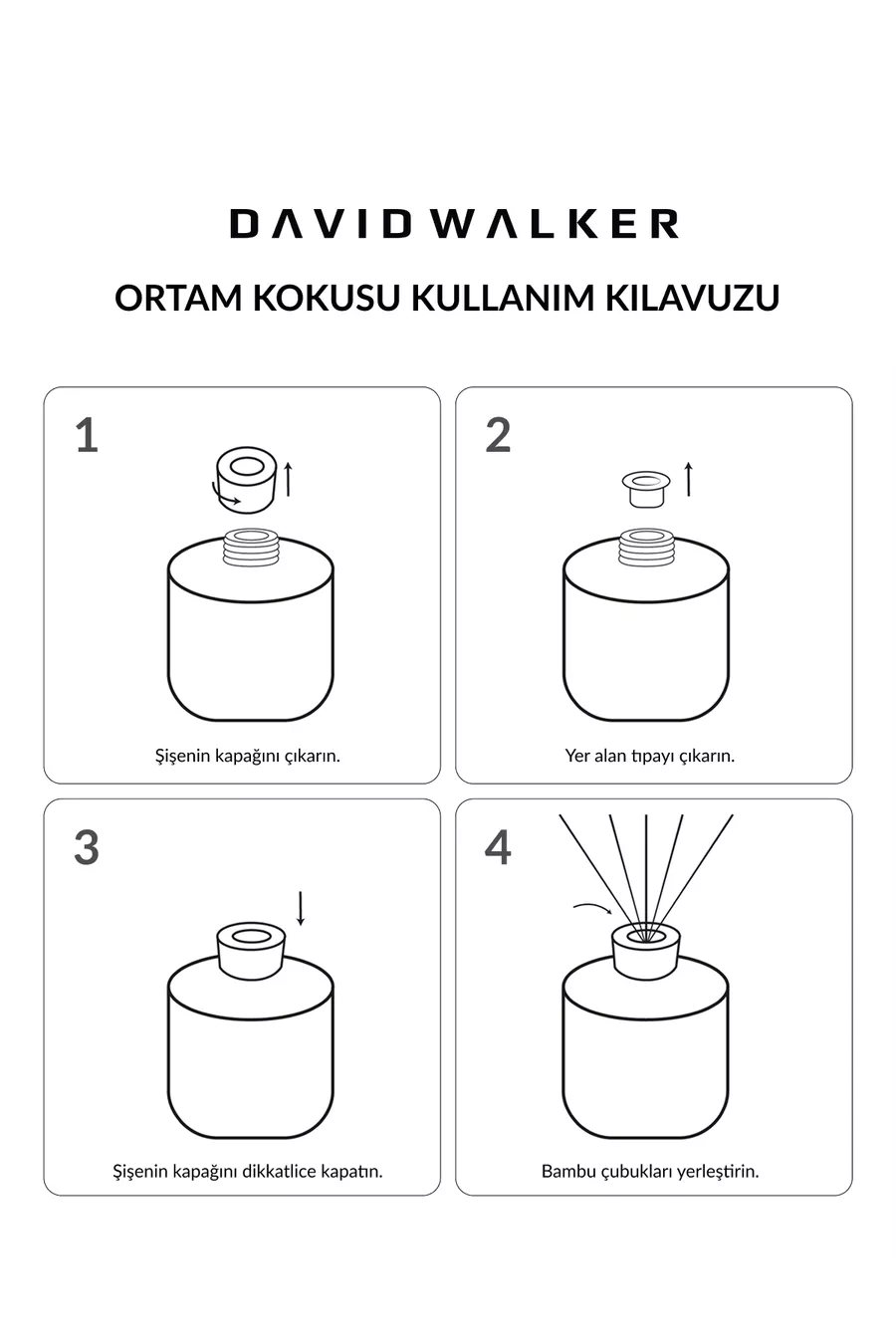 DAVID WALKER

ORTAM KOKUSU KULLANIM KILAVUZU

1

Şişenin kapağını çıkarın.

2

Yer alan tıpayı çıkarın.

3

Şişenin kapağını dikkatlice kapatın.

4

Bambu çubukları yerleştirin.