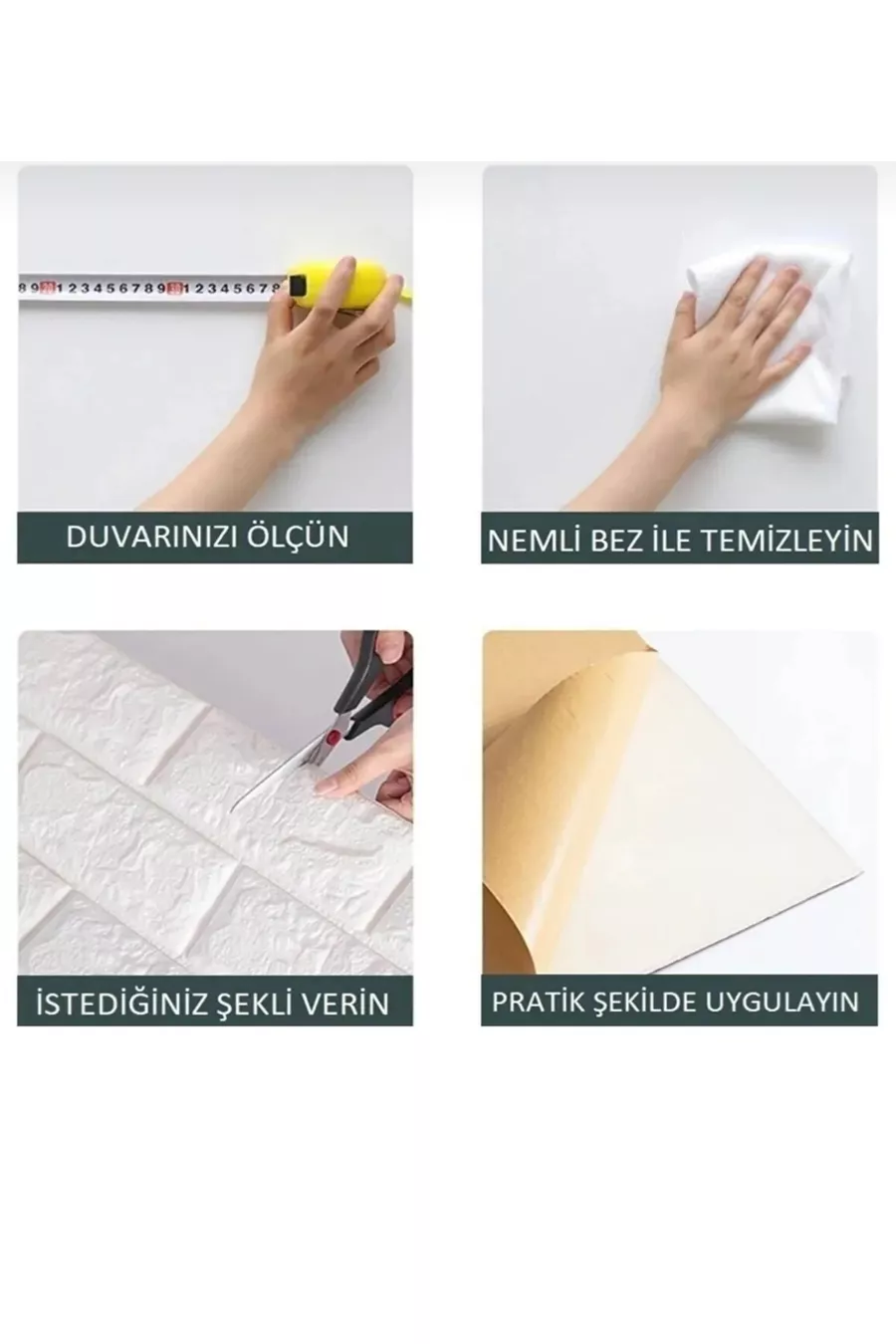 8 9 10 1 2 3 4 5 6 7 8 9 20 1 2 3 4 5 6 7 8

DUVARINIZI ÖLÇÜN

NEMLİ BEZ İLE TEMİZLEYİN

İSTEDİĞİNİZ ŞEKLİ VERİN

PRATİK ŞEKİLDE UYGULAYIN