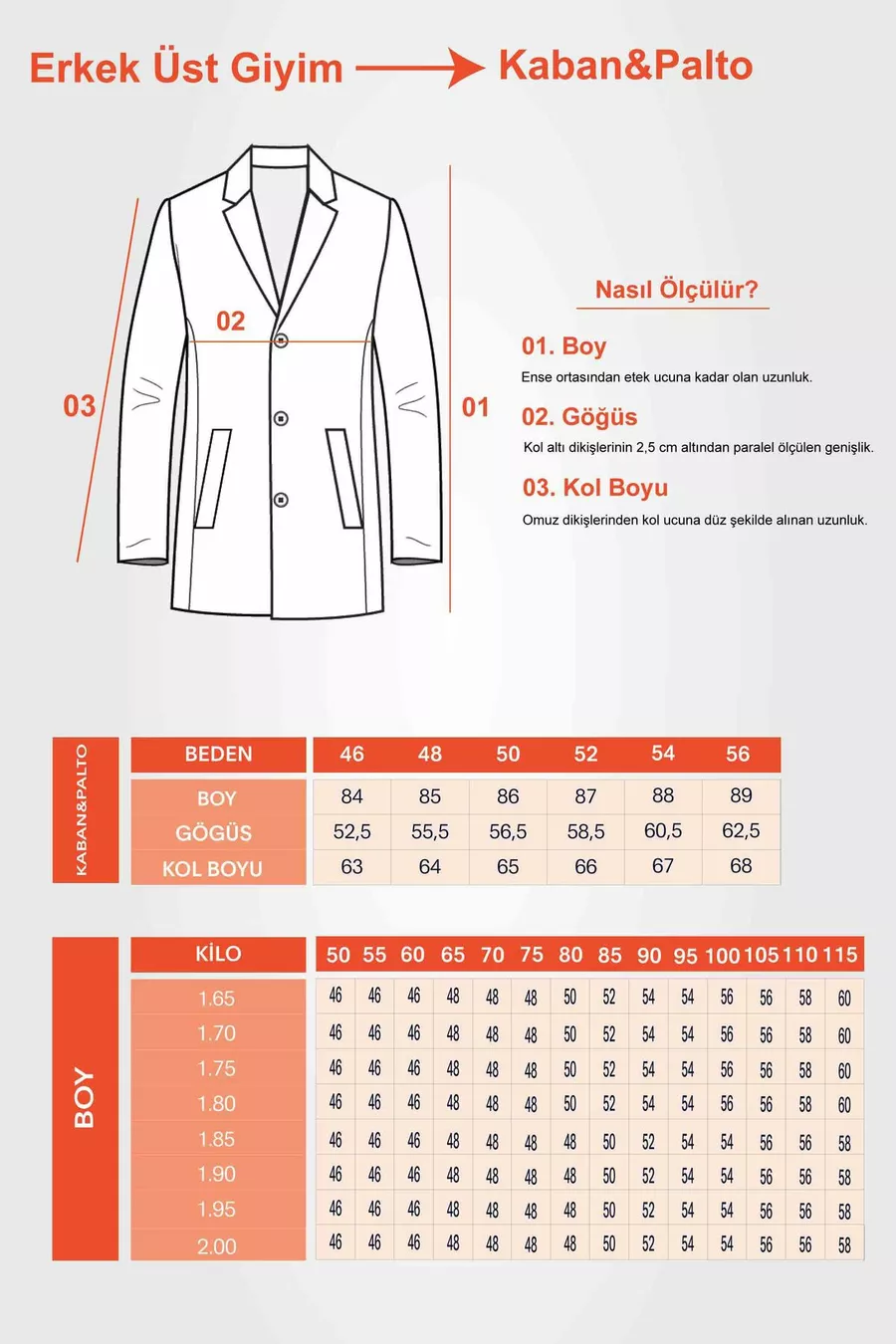 Erkek Üst Giyim → Kaban&Palto

02

03

01

Nasıl Ölçülür?

01. Boy
Ense ortasından etek ucuna kadar olan uzunluk.

02. Göğüs
Kol altı dikişlerinin 2,5 cm altından paralel ölçülen genişlik.

03. Kol Boyu
Omuz dikişlerinden kol ucuna düz şekilde alınan uzunluk.

KABAN&PALTO

| BEDEN | 46 | 48 | 50 | 52 | 54 | 56 |
|---|---|---|---|---|---|---|
| BOY | 84 | 85 | 86 | 87 | 88 | 89 |
| GÖGÜS | 52,5 | 55,5 | 56,5 | 58,5 | 60,5 | 62,5 |
| KOL BOYU | 63 | 64 | 65 | 66 | 67 | 68 |

BOY

| KİLO | 50 | 55 | 60 | 65 | 70 | 75 | 80 | 85 | 90 | 95 | 100 | 105 | 110 | 115 |
|---|---|---|---|---|---|---|---|---|---|---|---|---|---|---|
| 1.65 | 46 | 46 | 46 | 48 | 48 | 48 | 50 | 52 | 54 | 54 | 56 | 56 | 58 | 60 |
| 1.70 | 46 | 46 | 46 | 48 | 48 | 48 | 50 | 52 | 54 | 54 | 56 | 56 | 58 | 60 |
| 1.75 | 46 | 46 | 46 | 48 | 48 | 48 | 50 | 52 | 54 | 54 | 56 | 56 | 58 | 60 |
| 1.80 | 46 | 46 | 46 | 48 | 48 | 48 | 50 | 52 | 54 | 54 | 56 | 56 | 58 | 60 |
| 1.85 | 46 | 46 | 46 | 48 | 48 | 48 | 48 | 50 | 52 | 54 | 54 | 56 | 56 | 58 |
| 1.90 | 46 | 46 | 46 | 48 | 48 | 48 | 48 | 50 | 52 | 54 | 54 | 56 | 56 | 58 |
| 1.95 | 46 | 46 | 46 | 48 | 48 | 48 | 48 | 50 | 52 | 54 | 54 | 56 | 56 | 58 |
| 2.00 | 46 | 46 | 46 | 48 | 48 | 48 | 48 | 50 | 52 | 54 | 54 | 56 | 56 | 58 |