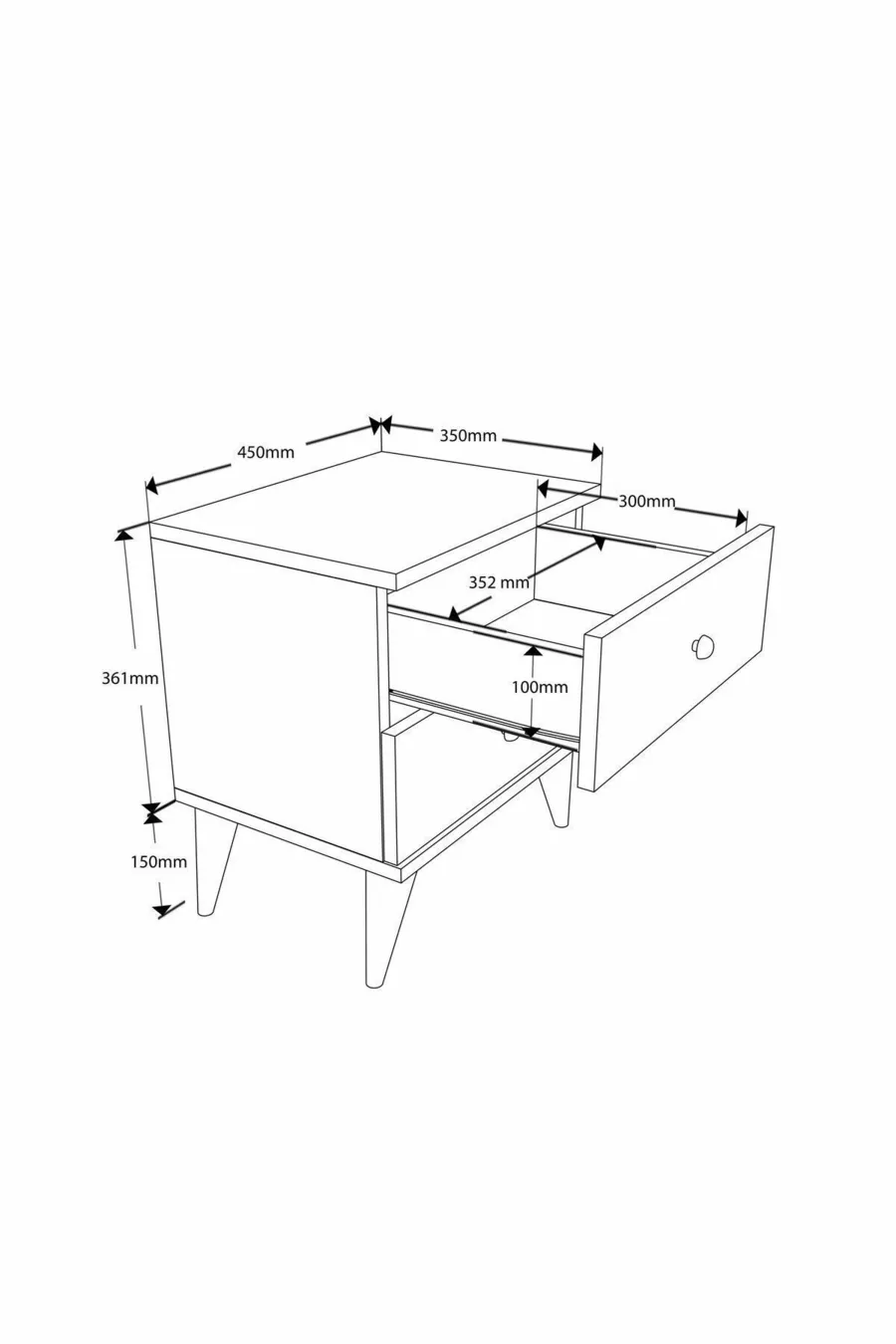 450mm
350mm
300mm
352 mm
361mm
100mm
150mm