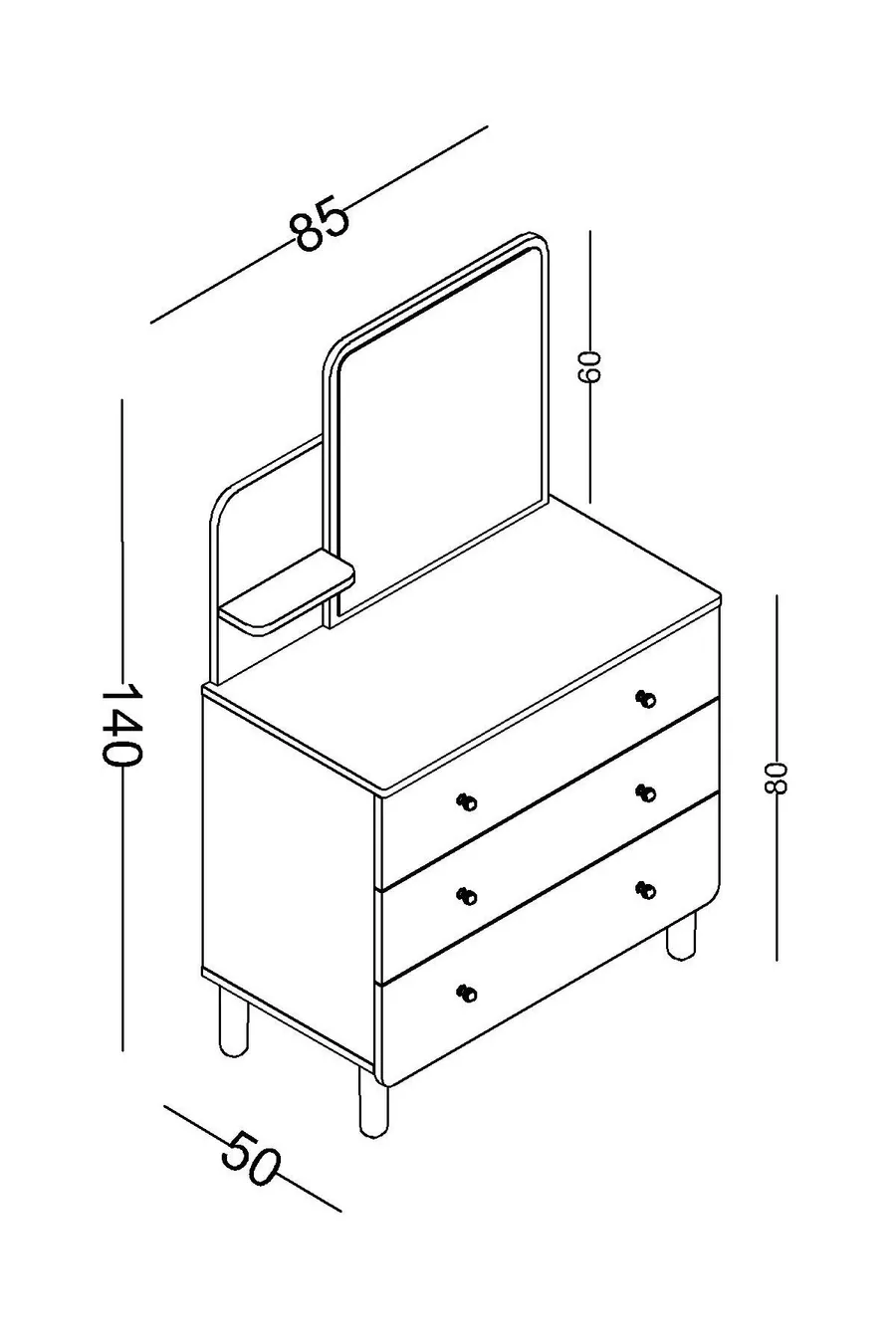 85

60

140

80

50