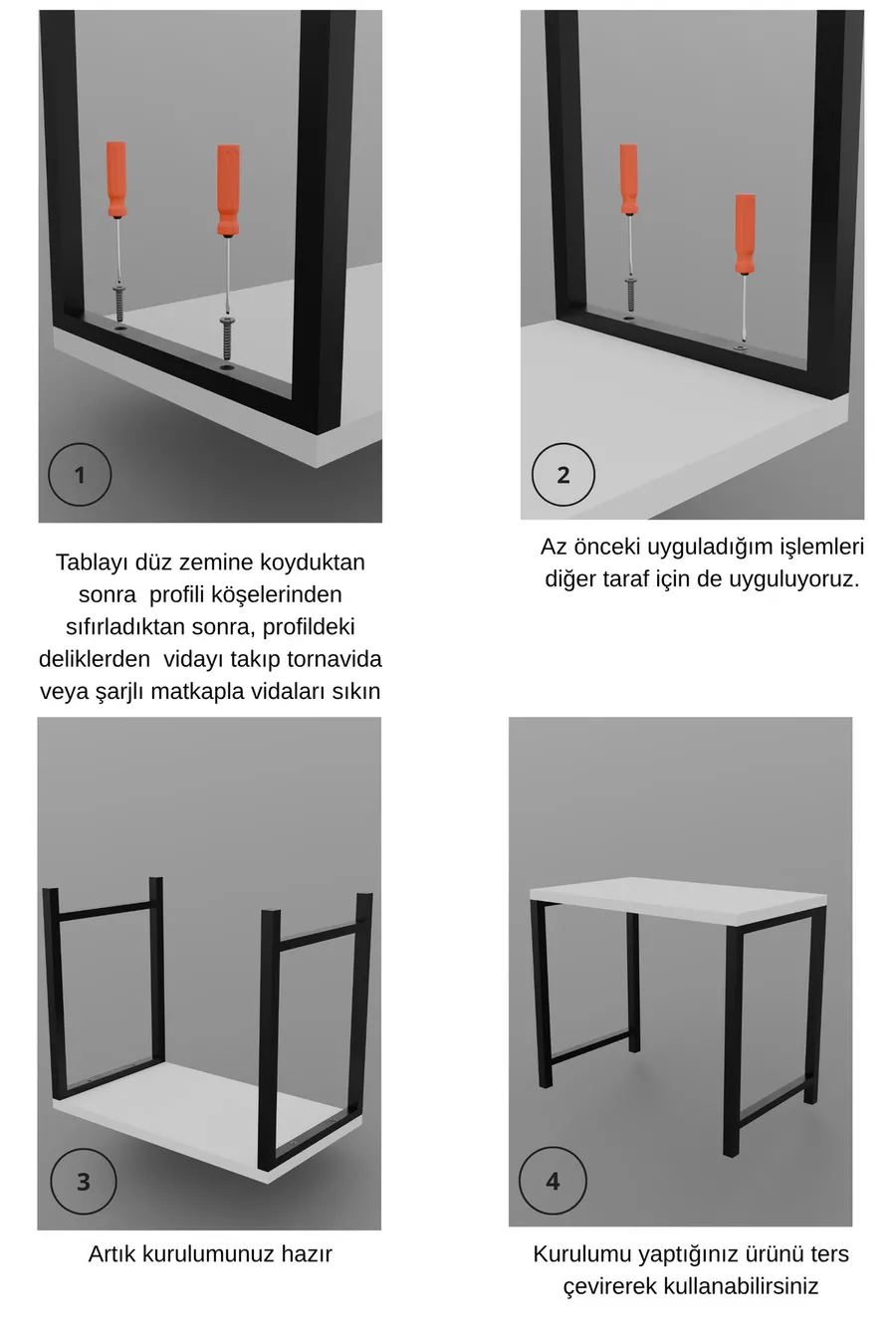 1

Tablayı düz zemine koyduktan sonra profili köşelerinden sıfırladıktan sonra, profildeki deliklerden vidayı takıp tornavida veya şarjlı matkapla vidaları sıkın

2

Az önceki uyguladığım işlemleri diğer taraf için de uyguluyoruz.

3

Artık kurulumunuz hazır

4

Kurulumu yaptığınız ürünü ters çevirerek kullanabilirsiniz