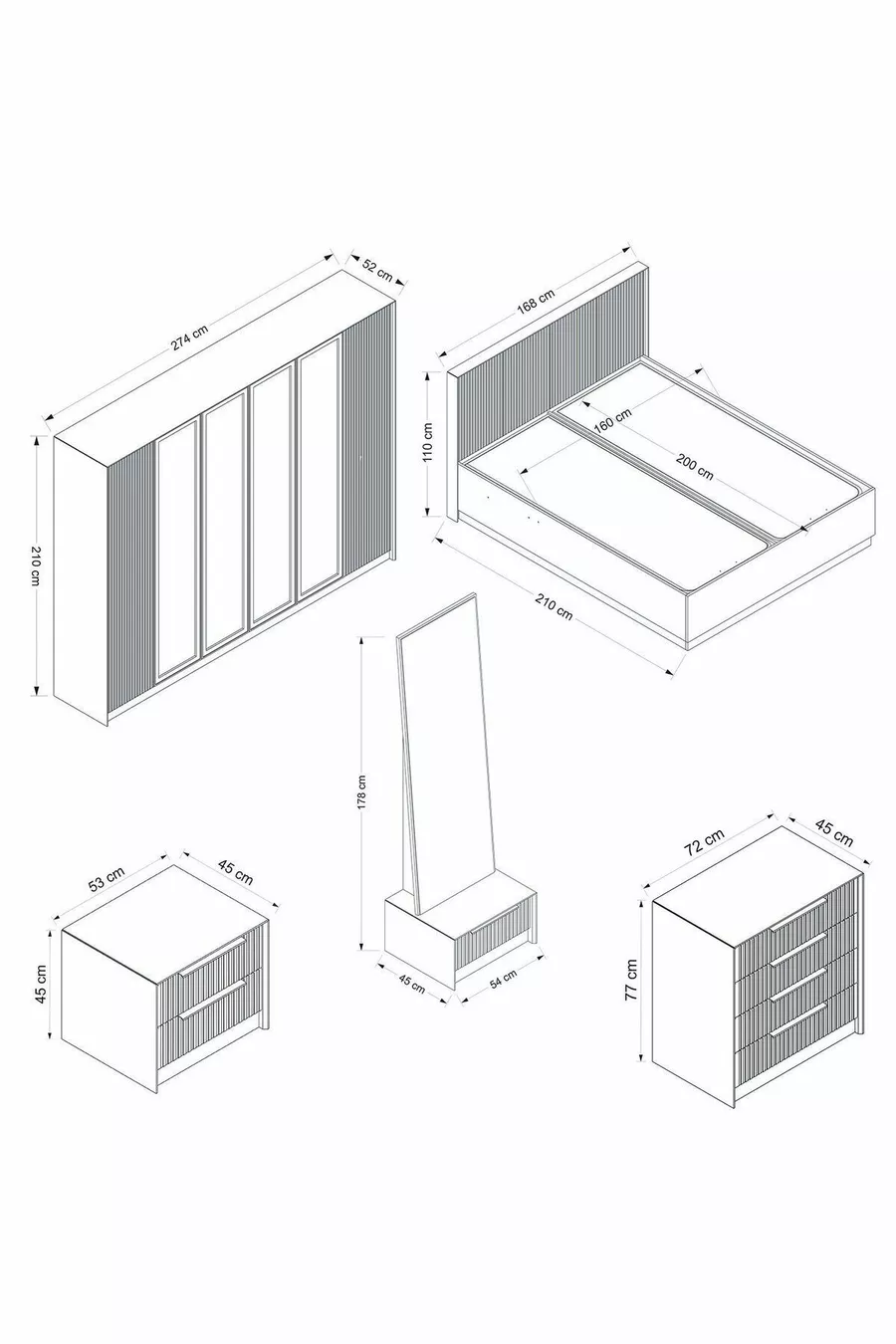 274 cm
52 cm
210 cm
168 cm
110 cm
160 cm
200 cm
210 cm
178 cm
45 cm
54 cm
53 cm
45 cm
45 cm
72 cm
45 cm
77 cm