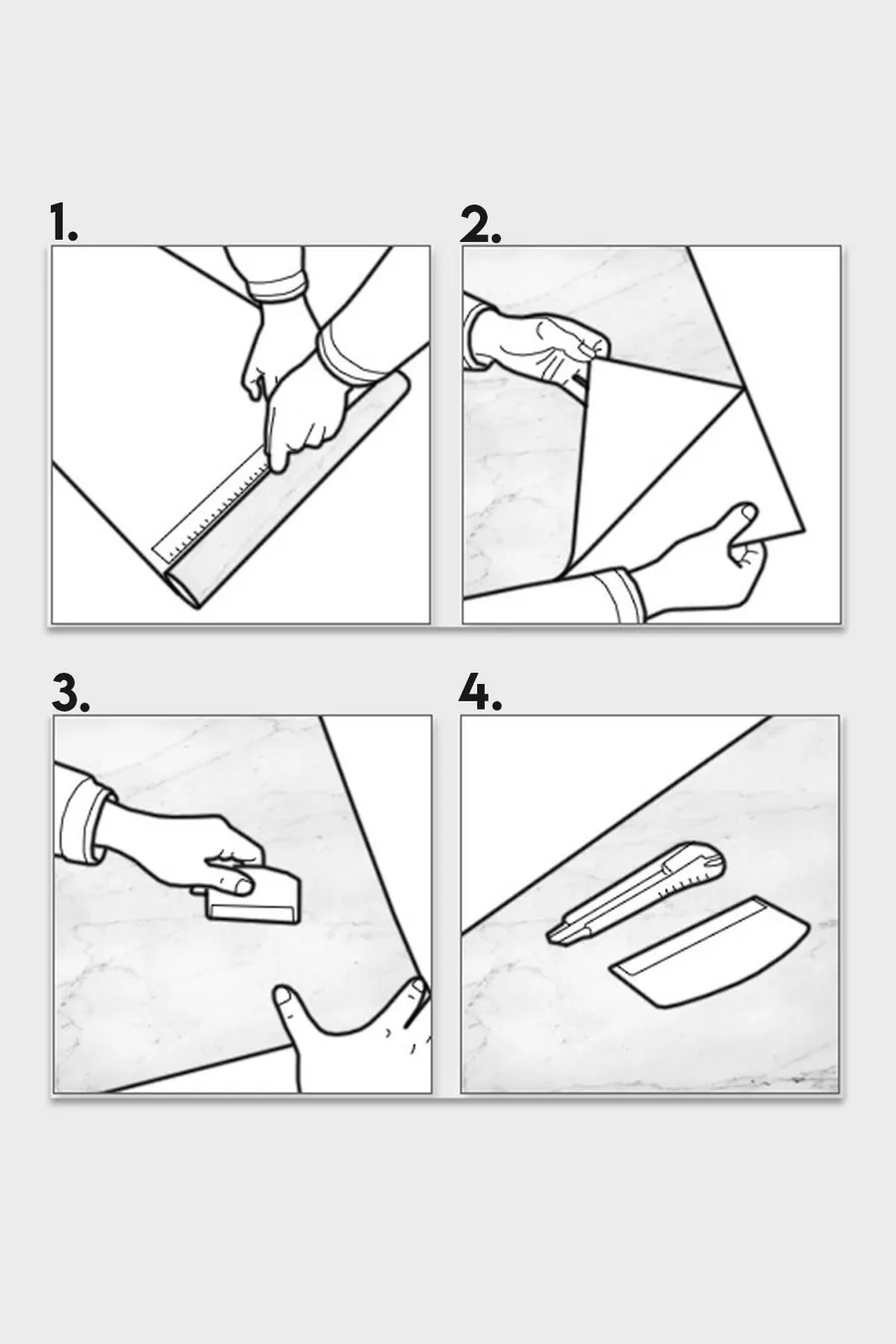 1.

2.

3.

4.