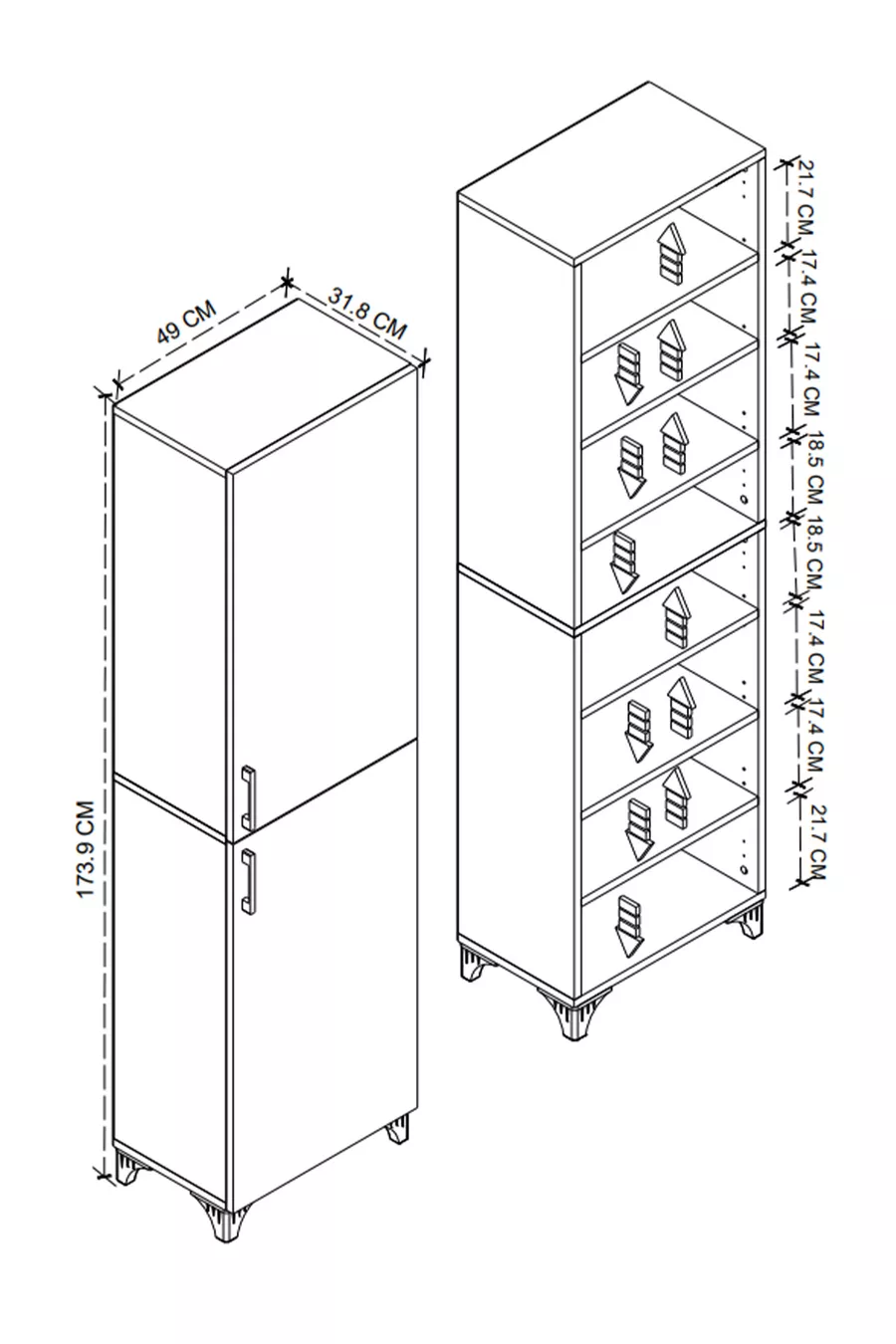 49 CM
31.8 CM
173.9 CM
21.7 CM
17.4 CM
17.4 CM
18.5 CM
18.5 CM
17.4 CM
17.4 CM
21.7 CM