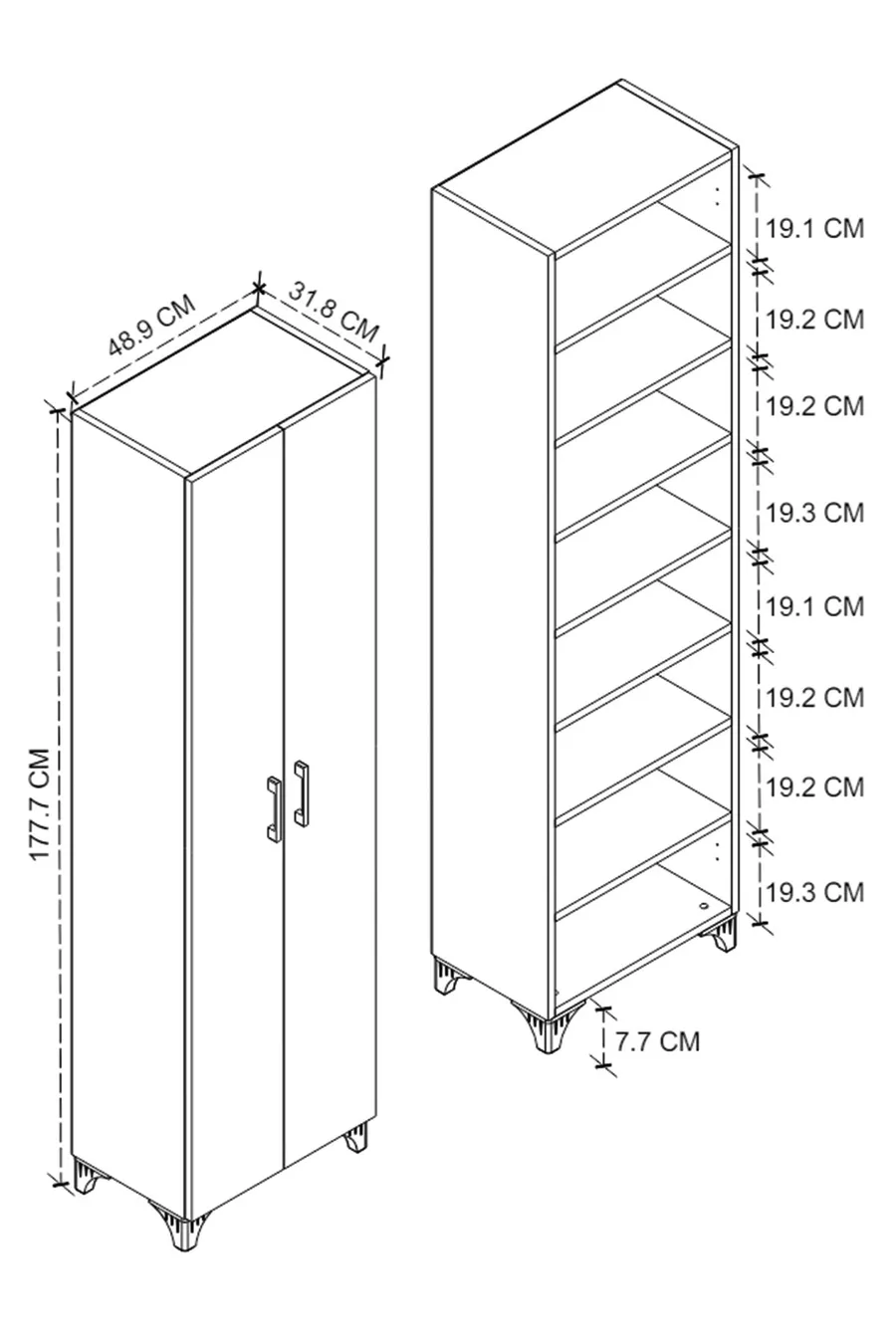 48.9 CM
31.8 CM
177.7 CM
19.1 CM
19.2 CM
19.2 CM
19.3 CM
19.1 CM
19.2 CM
19.2 CM
19.3 CM
7.7 CM