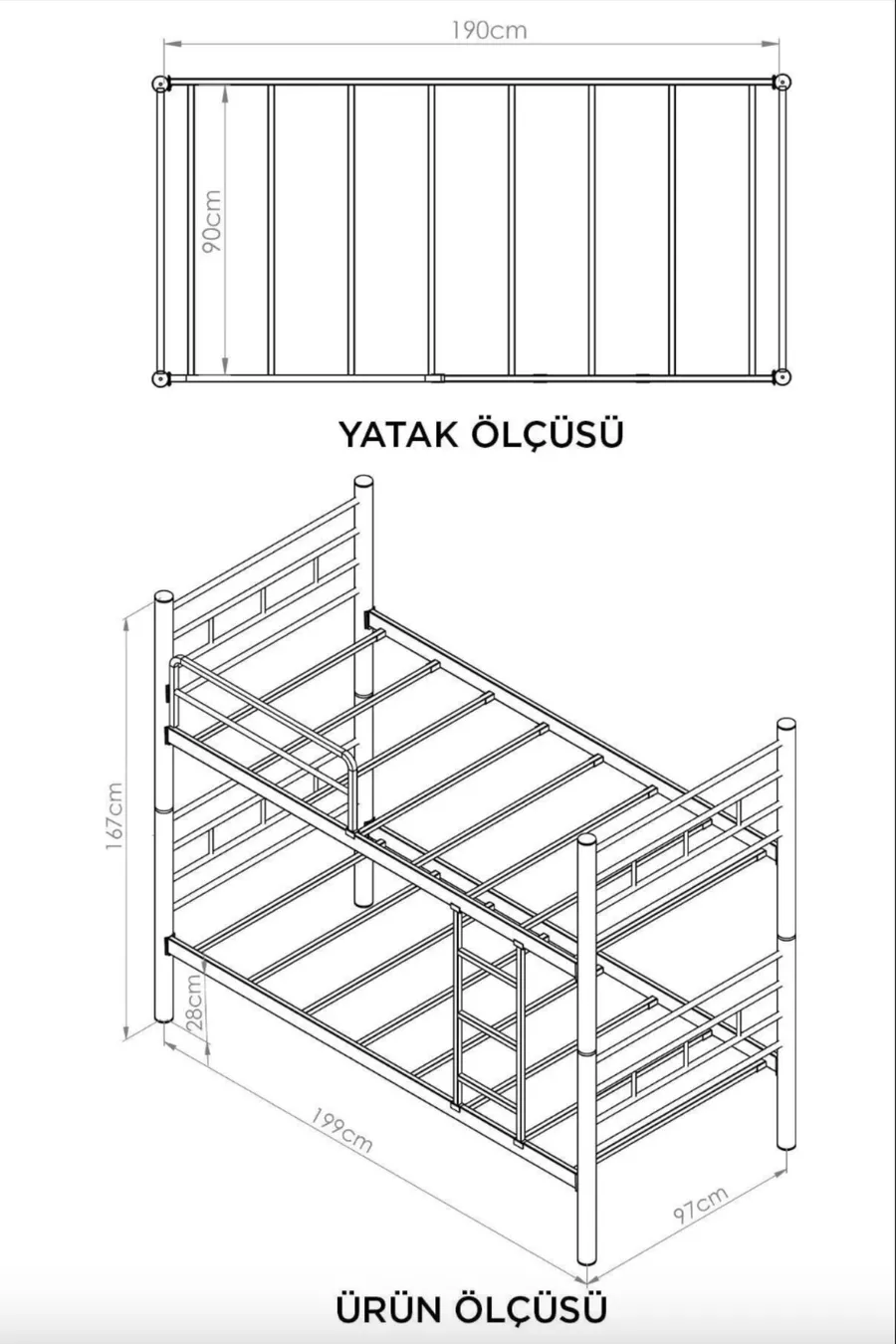 190cm

90cm

YATAK ÖLÇÜSÜ

167cm

28cm

199cm

97cm

ÜRÜN ÖLÇÜSÜ