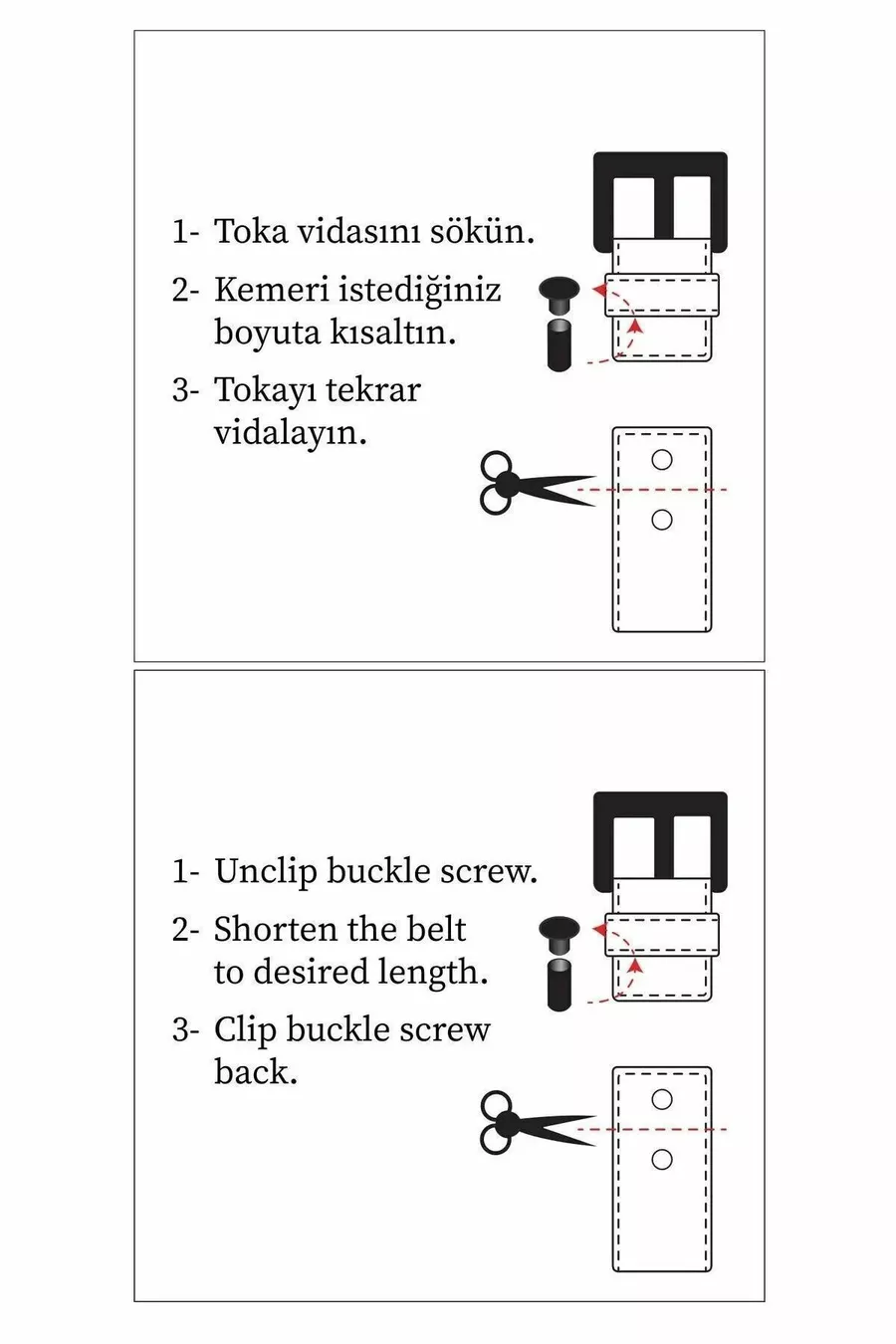 1- Toka vidasını sökün.

2- Kemeri istediğiniz boyuta kısaltın.

3- Tokayı tekrar vidalayın.

1- Unclip buckle screw.

2- Shorten the belt to desired length.

3- Clip buckle screw back.