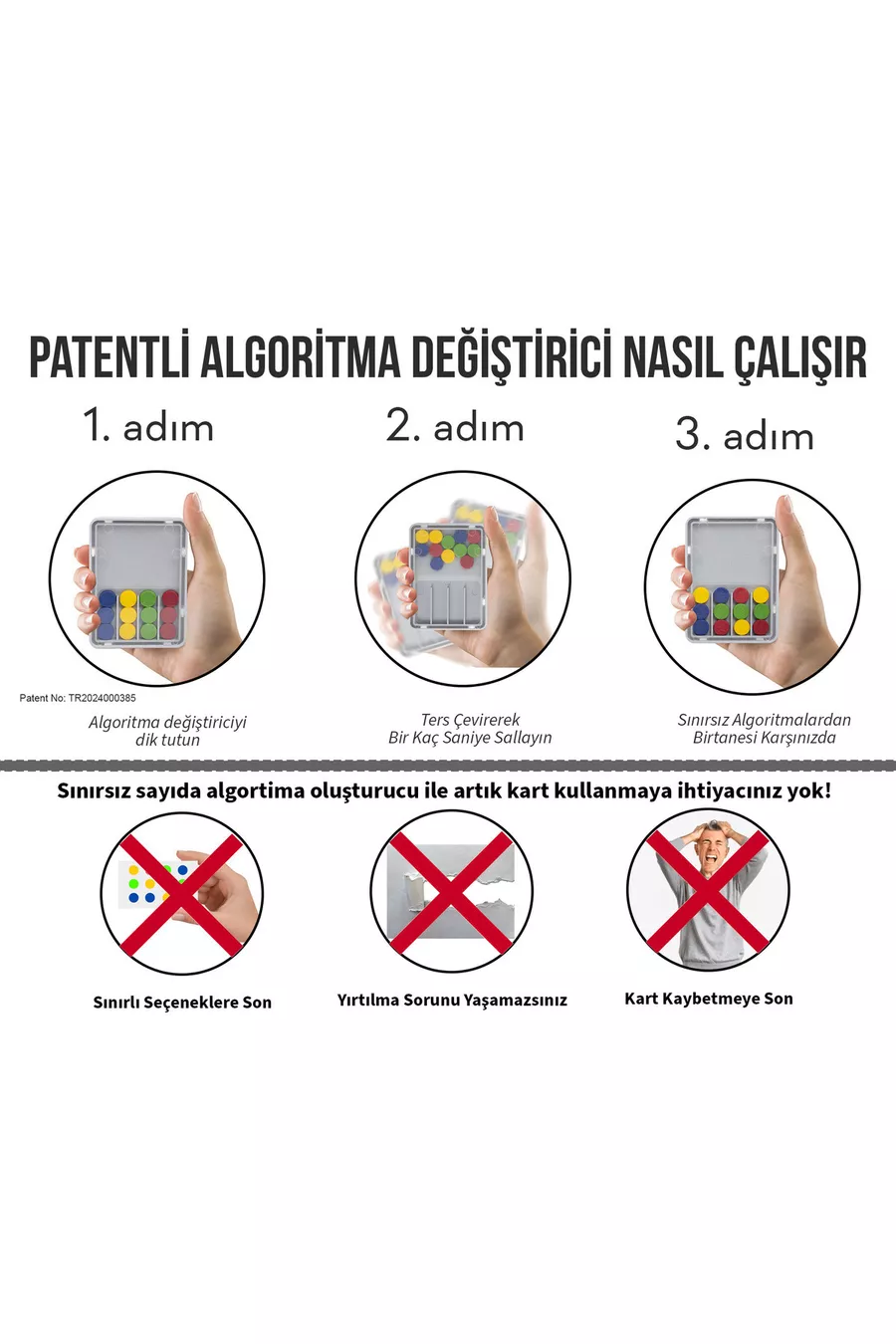 PATENTLİ ALGORİTMA DEĞİŞTİRİCİ NASIL ÇALIŞIR

1. adım

2. adım

3. adım

Patent No: TR2024000385

Algoritma değiştiriciyi dik tutun

Ters Çevirerek Bir Kaç Saniye Sallayın

Sınırsız Algoritmalardan Birtanesi Karşınızda

Sınırsız sayıda algortima oluşturucu ile artık kart kullanmaya ihtiyacınız yok!

Sınırlı Seçeneklere Son

Yırtılma Sorunu Yaşamazsınız

Kart Kaybetmeye Son