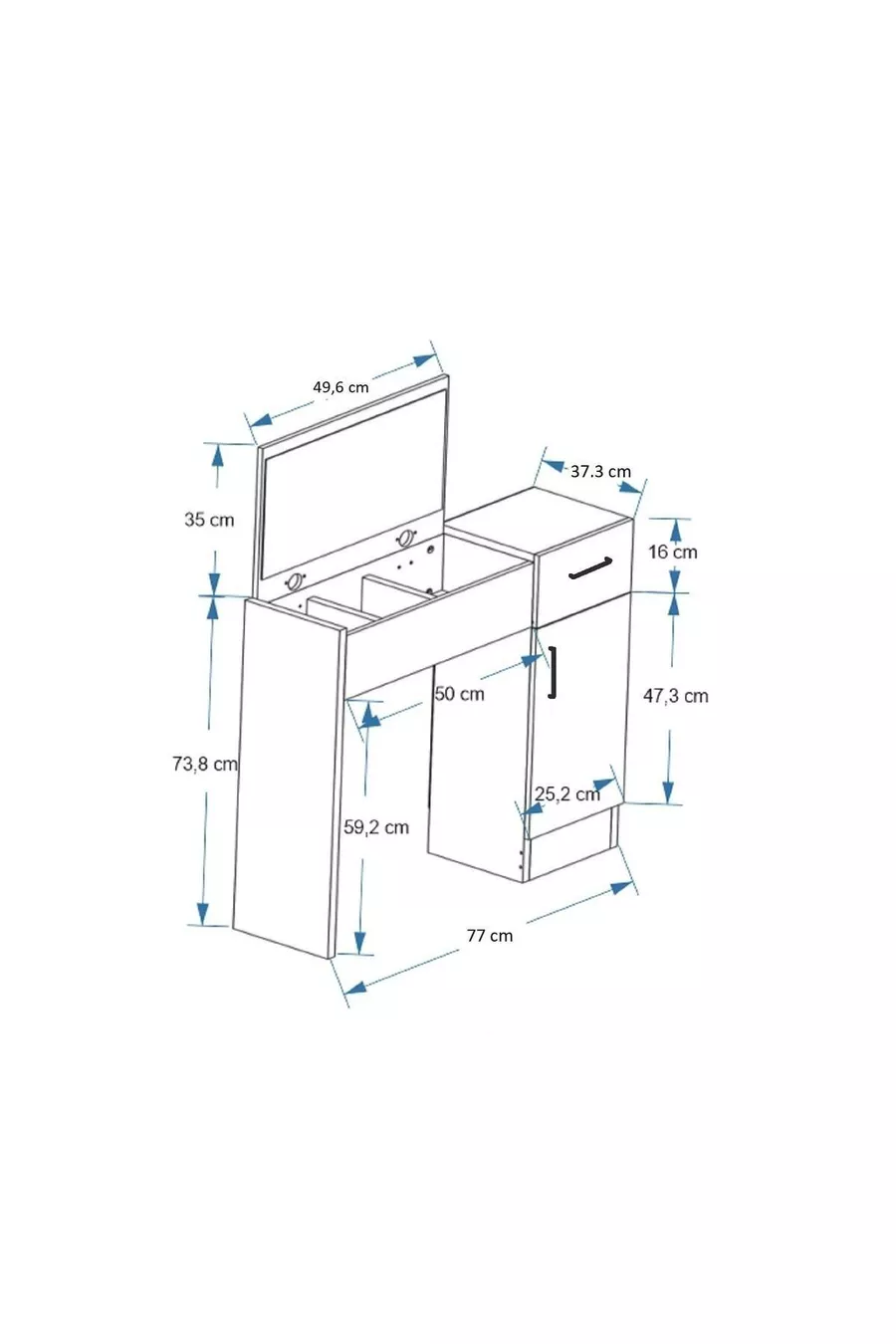 49,6 cm
37.3 cm
35 cm
16 cm
50 cm
47,3 cm
73,8 cm
25,2 cm
59,2 cm
77 cm