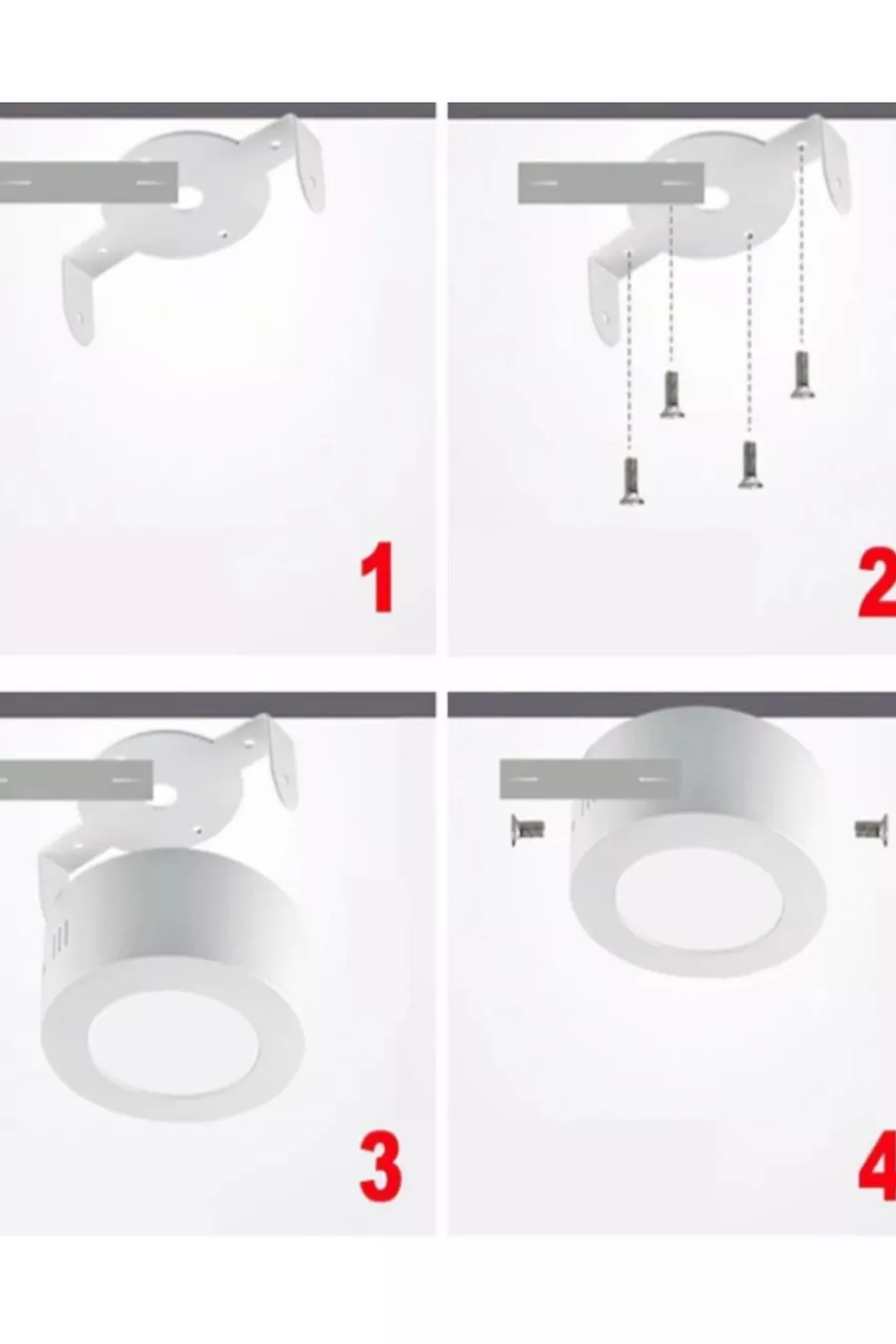 1

2

3

4