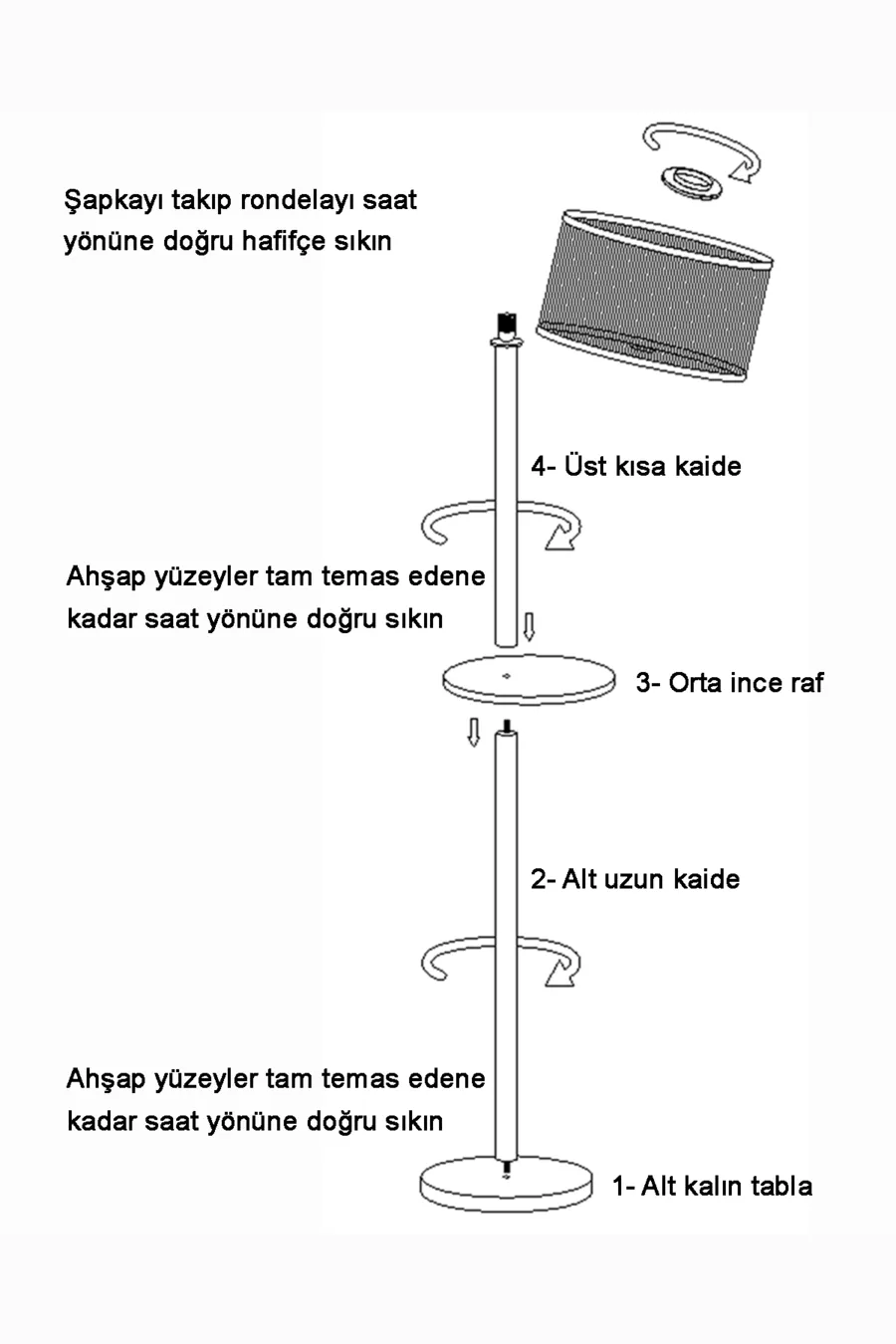 Şapkayı takıp rondelayı saat yönüne doğru hafifçe sıkın

4- Üst kısa kaide

Ahşap yüzeyler tam temas edene kadar saat yönüne doğru sıkın

3- Orta ince raf

2- Alt uzun kaide

Ahşap yüzeyler tam temas edene kadar saat yönüne doğru sıkın

1- Alt kalın tabla