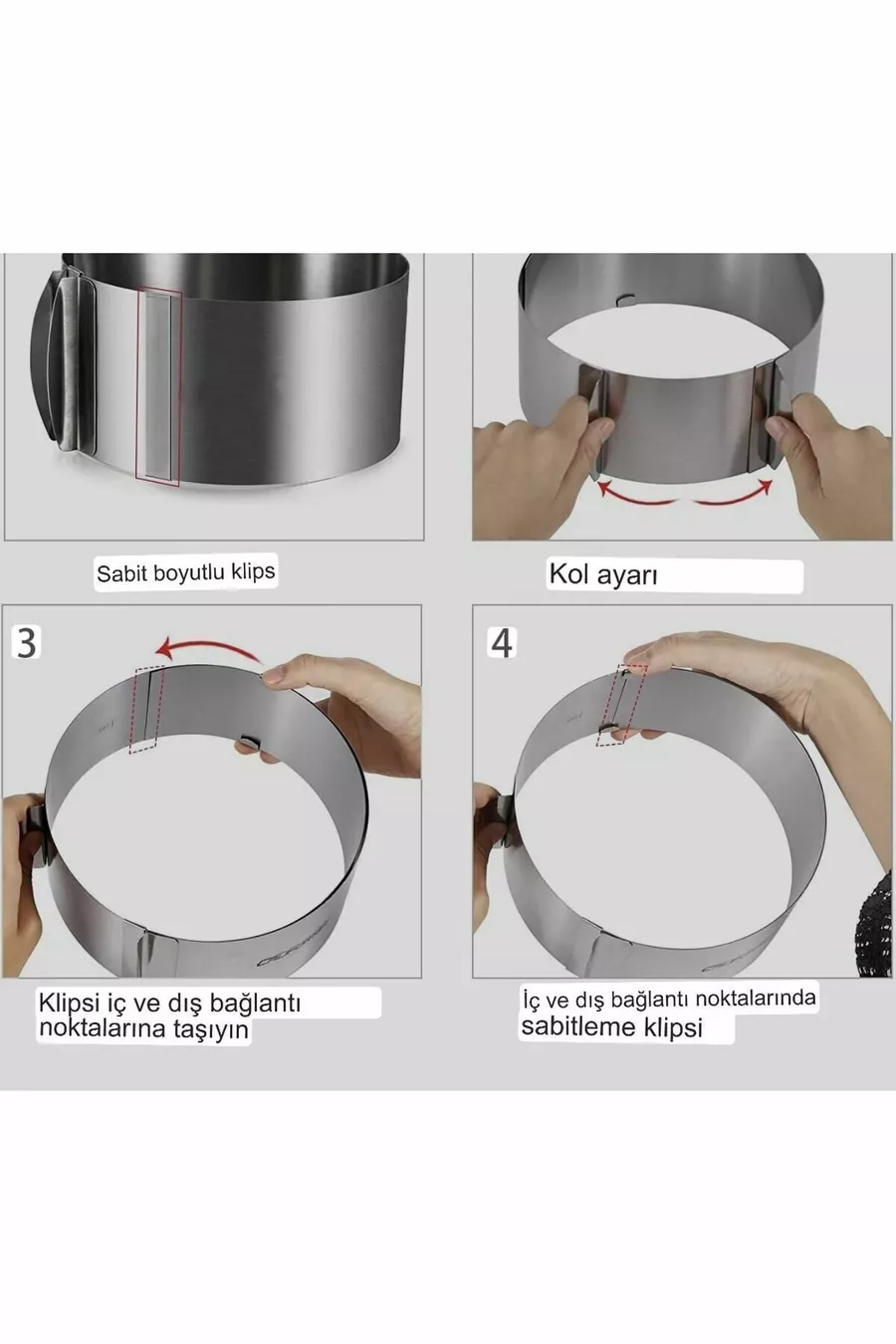 Sabit boyutlu klips

Kol ayarı

3

Klipsi iç ve dış bağlantı noktalarına taşıyın

4

İç ve dış bağlantı noktalarında sabitleme klipsi