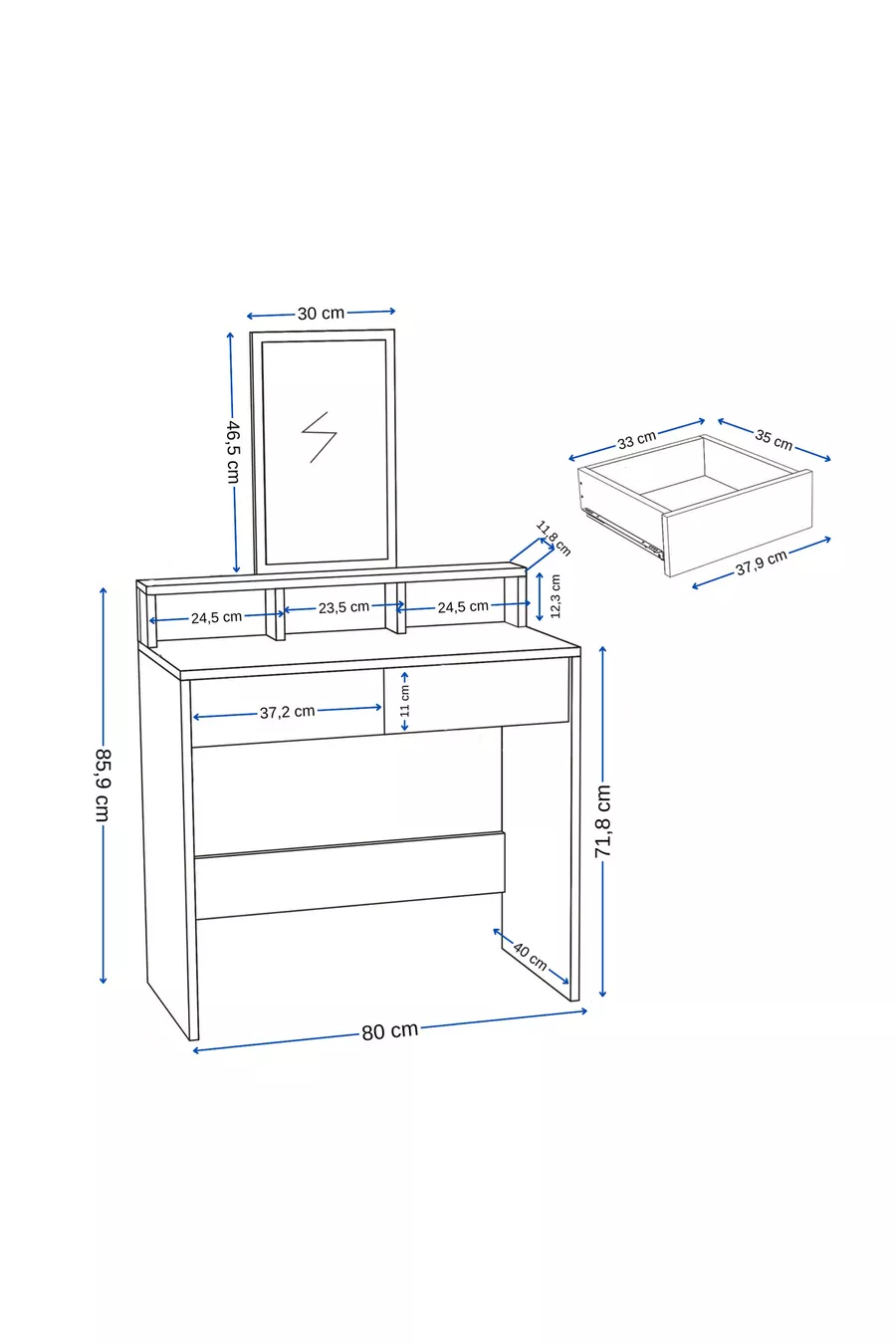 30 cm
46,5 cm
33 cm
35 cm
37,9 cm
11,8 cm
12,3 cm
24,5 cm
23,5 cm
24,5 cm
37,2 cm
11 cm
85,9 cm
71,8 cm
40 cm
80 cm