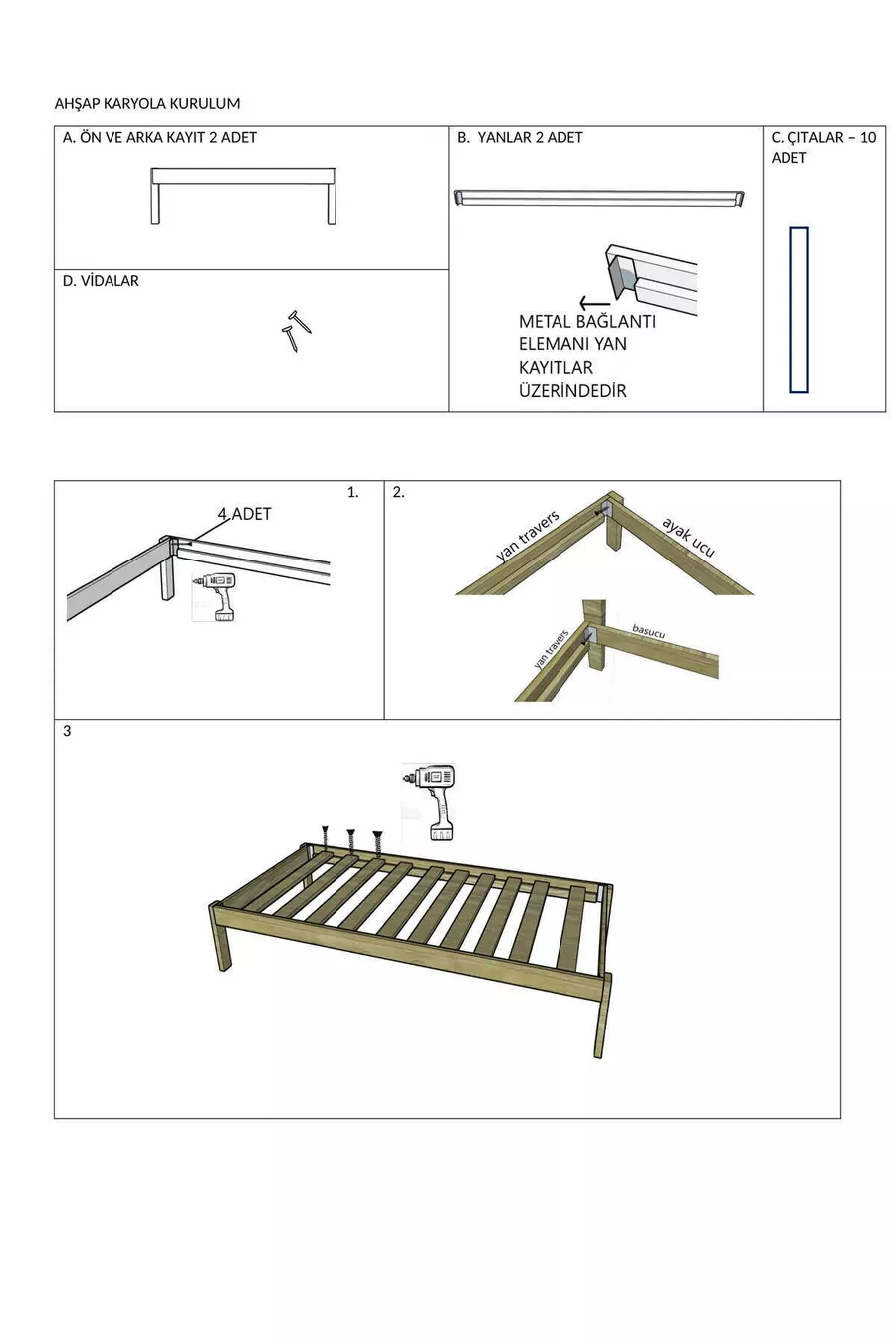 AHŞAP KARYOLA KURULUM

A. ÖN VE ARKA KAYIT 2 ADET

B. YANLAR 2 ADET

C. ÇITALAR – 10 ADET

D. VİDALAR

METAL BAĞLANTI ELEMANI YAN KAYITLAR ÜZERİNDEDİR

1.

4 ADET

2.

yan travers

ayak ucu

yan travers

başucu

3