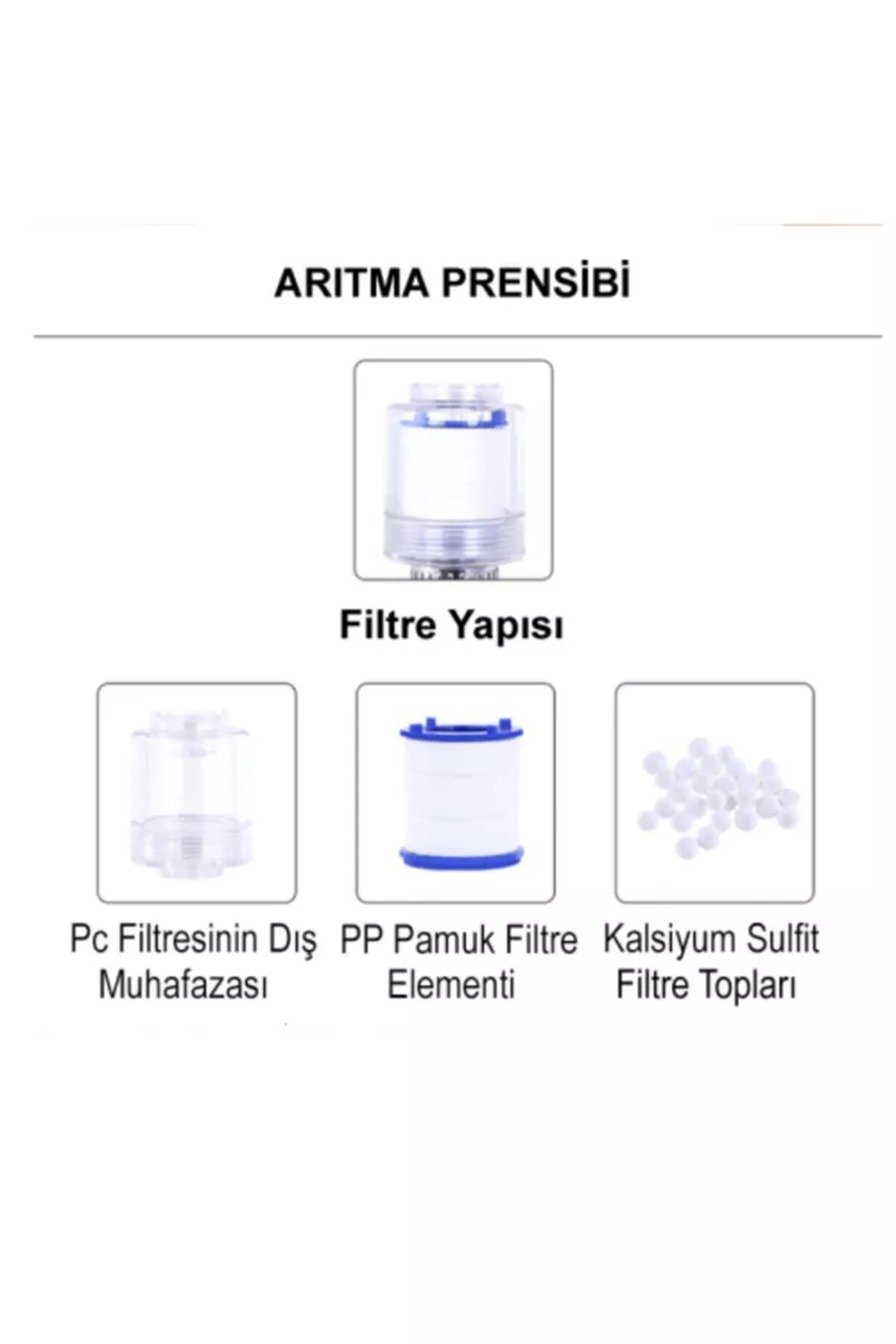 ARITMA PRENSİBİ

Filtre Yapısı

Pc Filtresinin Dış Muhafazası

PP Pamuk Filtre Elementi

Kalsiyum Sulfit Filtre Topları