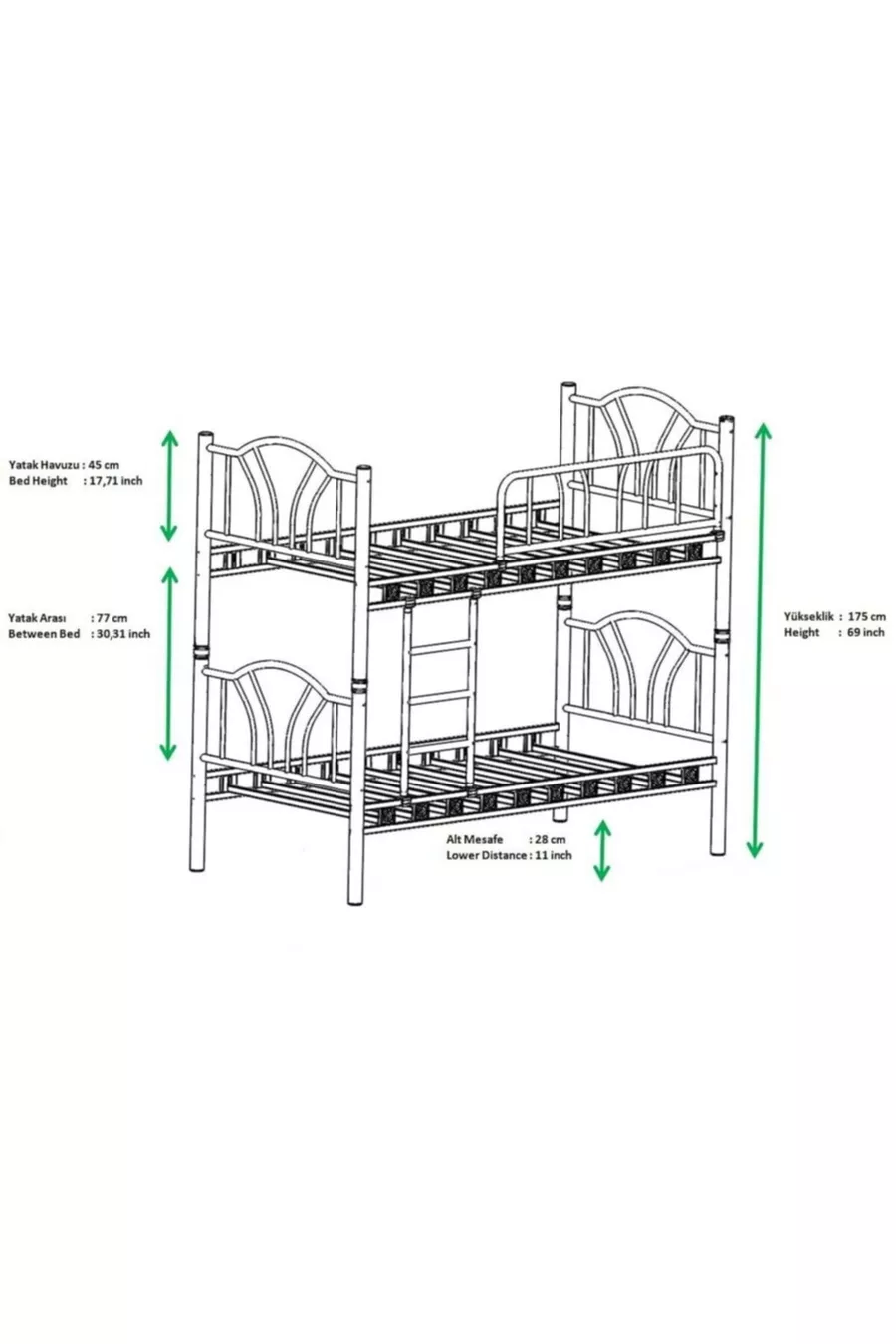 Yatak Havuzu : 45 cm
Bed Height : 17,71 inch

Yatak Arası : 77 cm
Between Bed : 30,31 inch

Yükseklik : 175 cm
Height : 69 inch

Alt Mesafe : 28 cm
Lower Distance : 11 inch