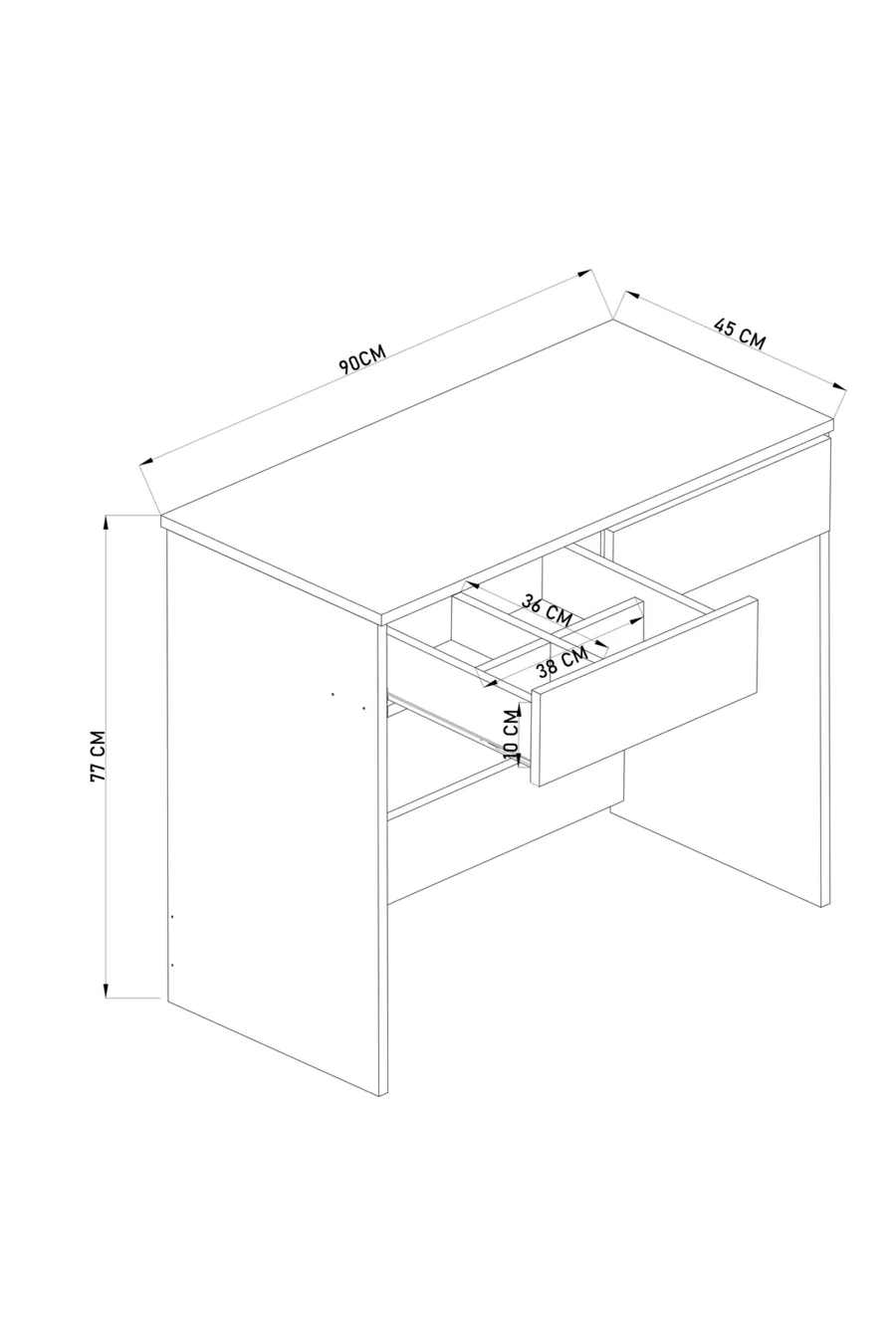 90CM
45 CM
36 CM
38 CM
10 CM
77 CM