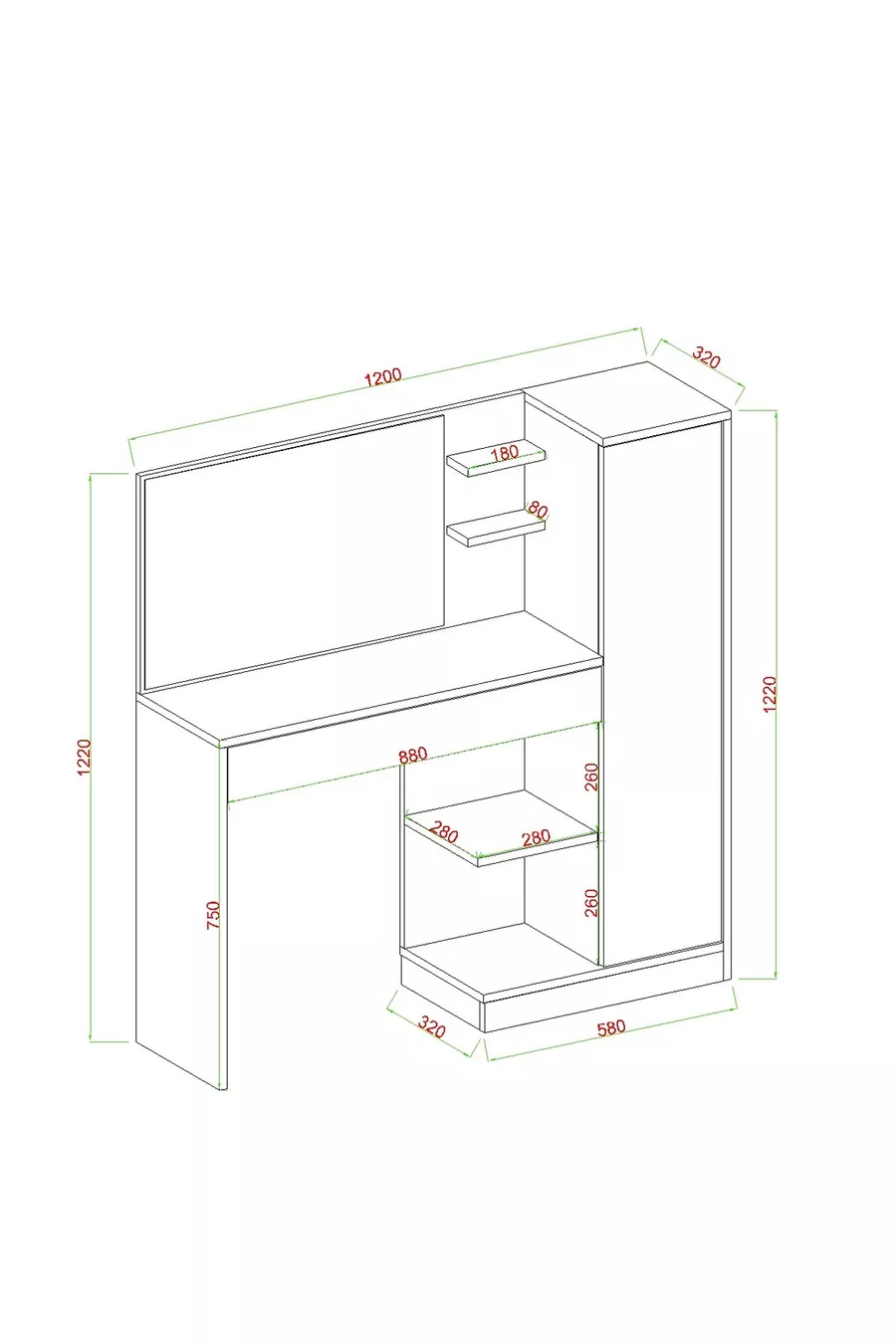 1200
320
180
80
1220
1220
880
260
280
280
260
750
320
580