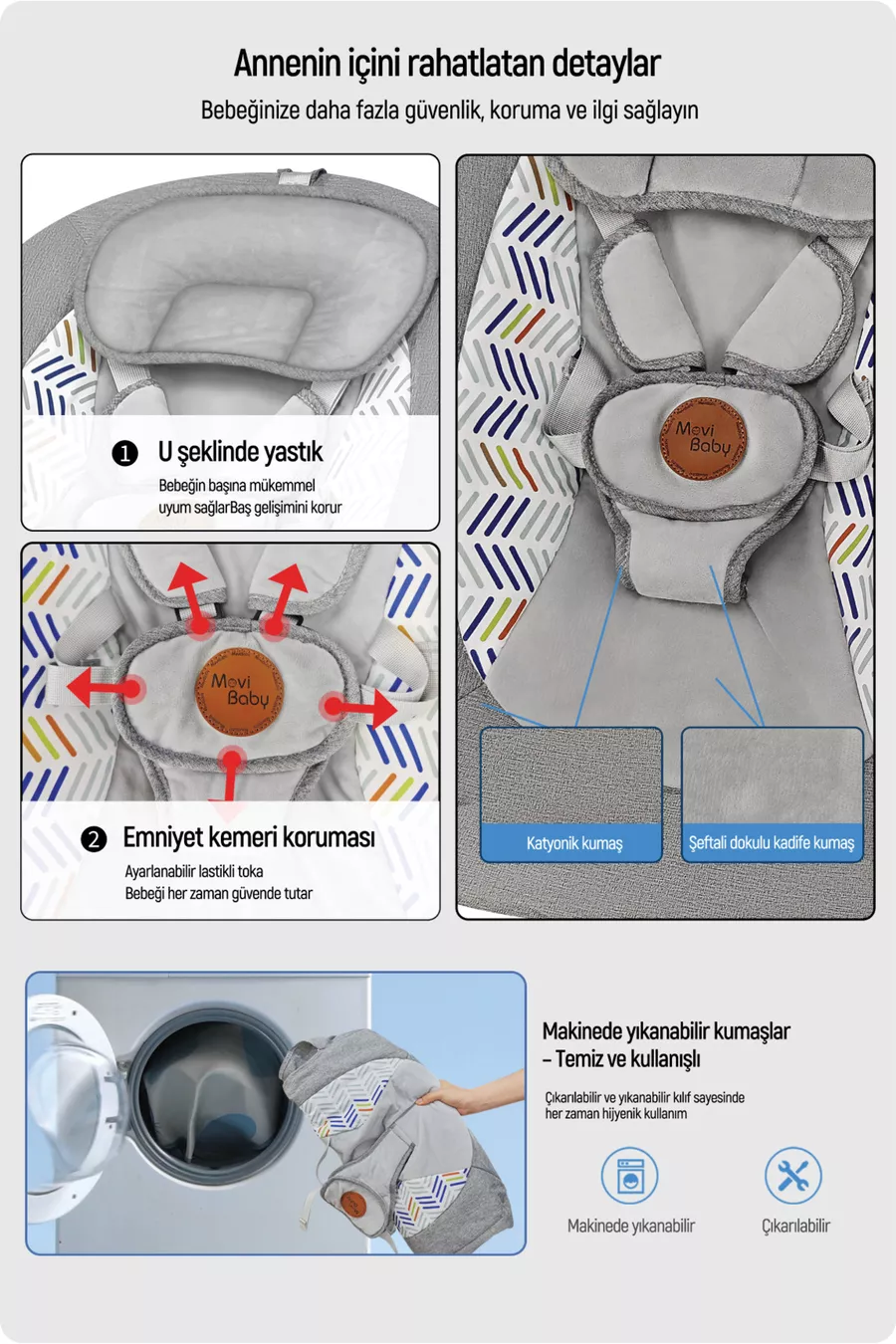 Annenin içini rahatlatan detaylar

Bebeğinize daha fazla güvenlik, koruma ve ilgi sağlayın

❶ U şeklinde yastık

Bebeğin başına mükemmel uyum sağlarBaş gelişimini korur

Movi Baby

❷ Emniyet kemeri koruması

Ayarlanabilir lastikli toka
Bebeği her zaman güvende tutar

Movi Baby

Katyonik kumaş

Şeftali dokulu kadife kumaş

Makinede yıkanabilir kumaşlar – Temiz ve kullanışlı

Çıkarılabilir ve yıkanabilir kılıf sayesinde her zaman hijyenik kullanım

Makinede yıkanabilir

Çıkarılabilir