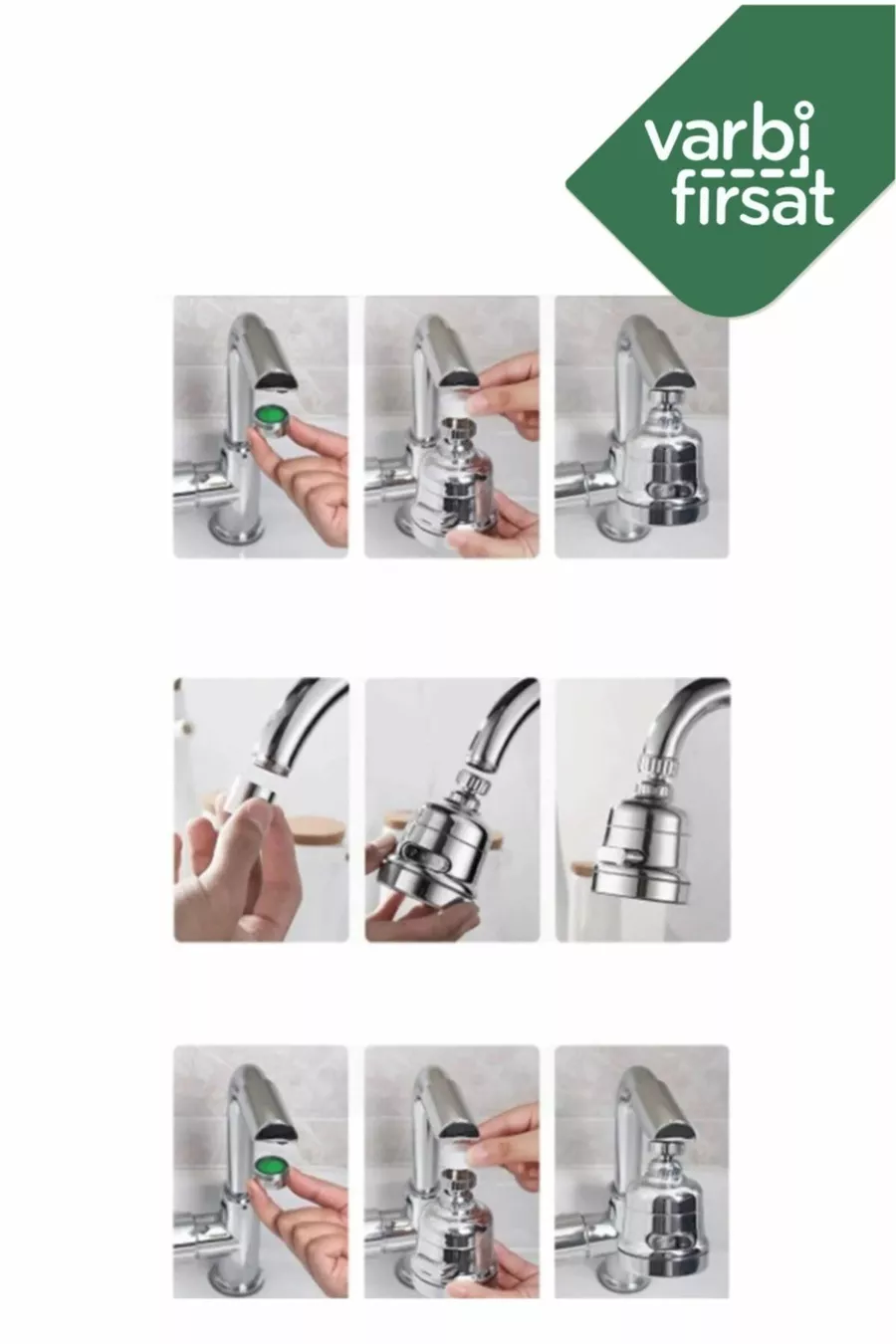 varbi fırsat