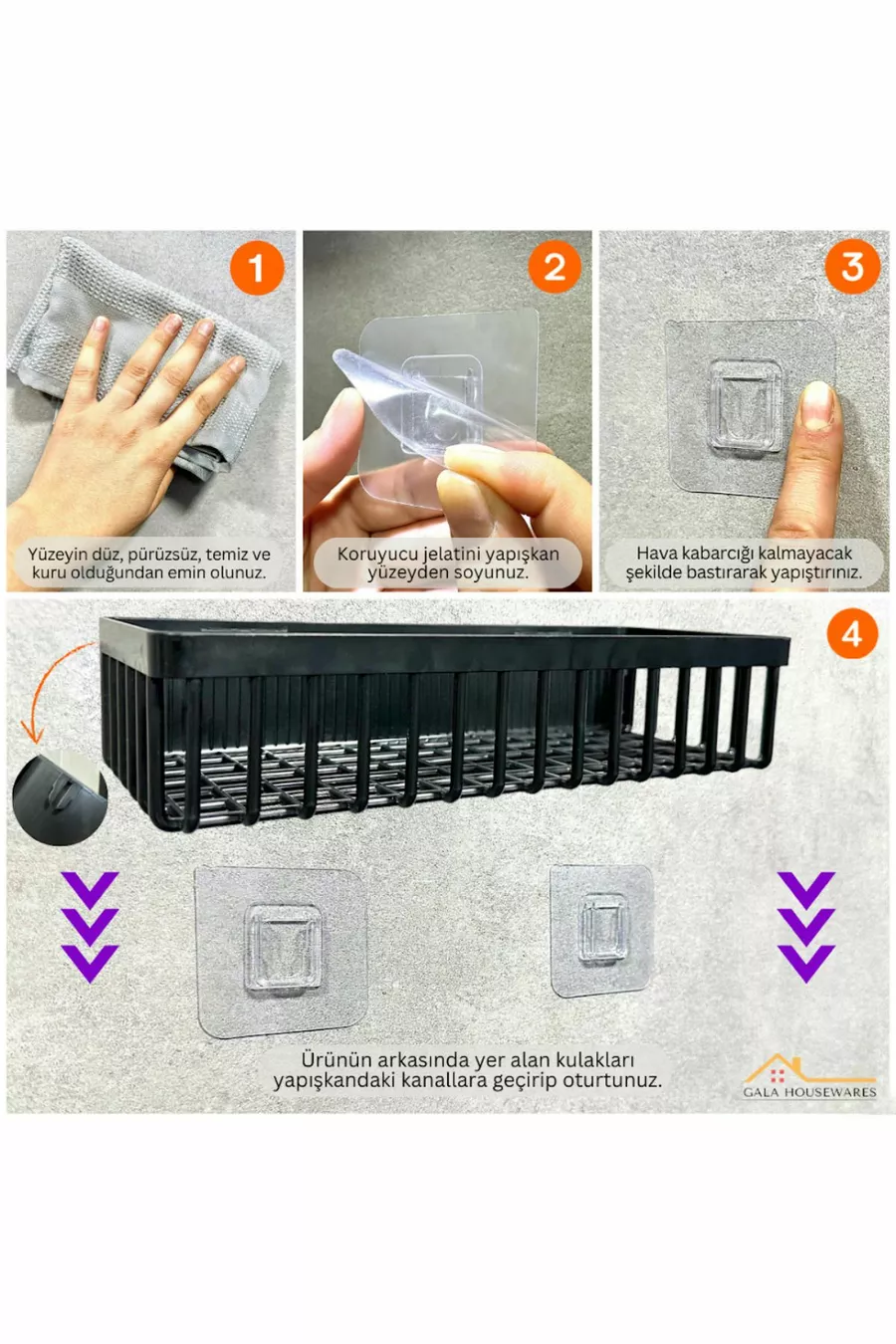 1

Yüzeyin düz, pürüzsüz, temiz ve kuru olduğundan emin olunuz.

2

Koruyucu jelatini yapışkan yüzeyden soyunuz.

3

Hava kabarcığı kalmayacak şekilde bastırarak yapıştırınız.

4

Ürünün arkasında yer alan kulakları yapışkandaki kanallara geçirip oturtunuz.

GALA HOUSEWARES