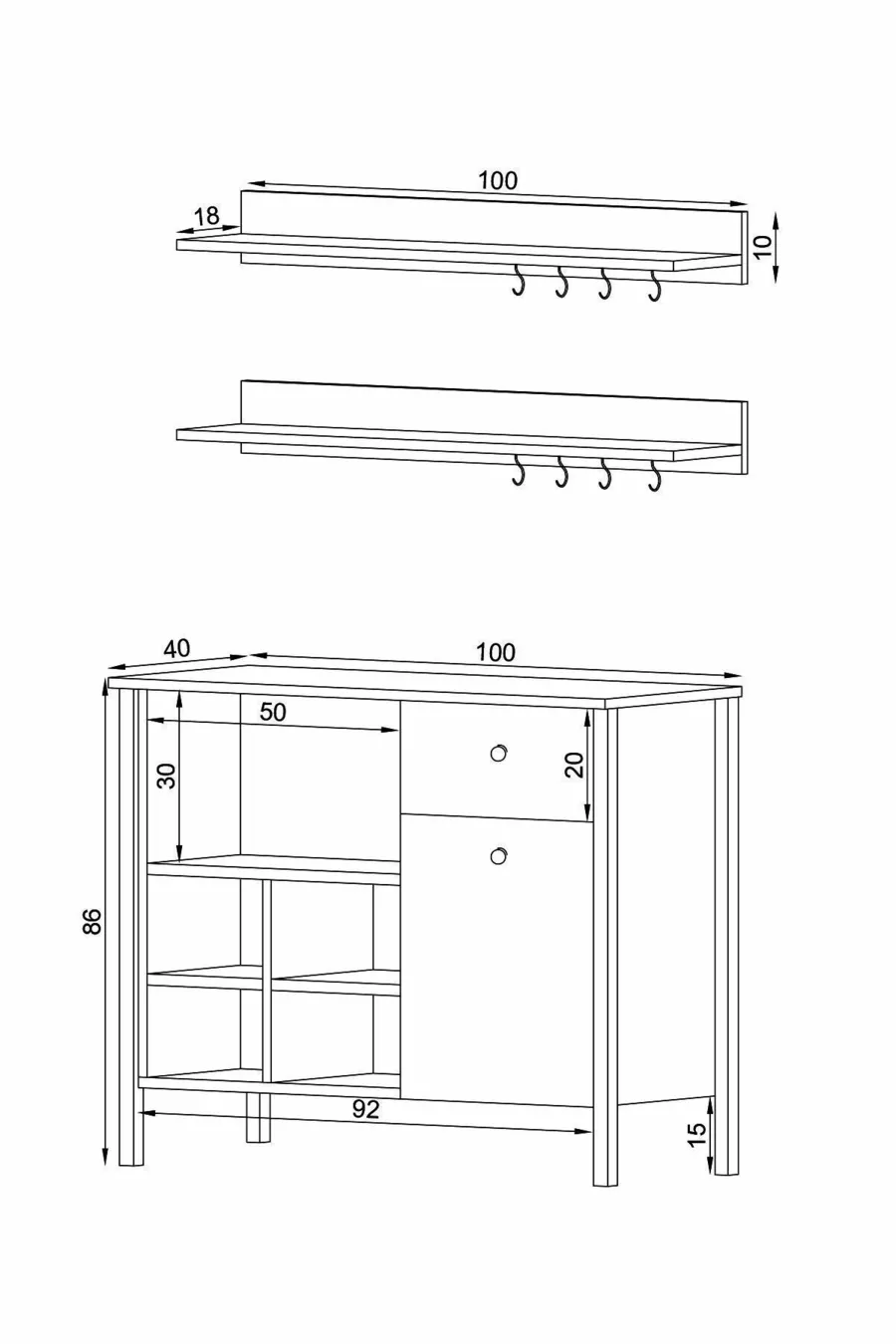 100
18
10

40
100
50
30
20
86
92
15