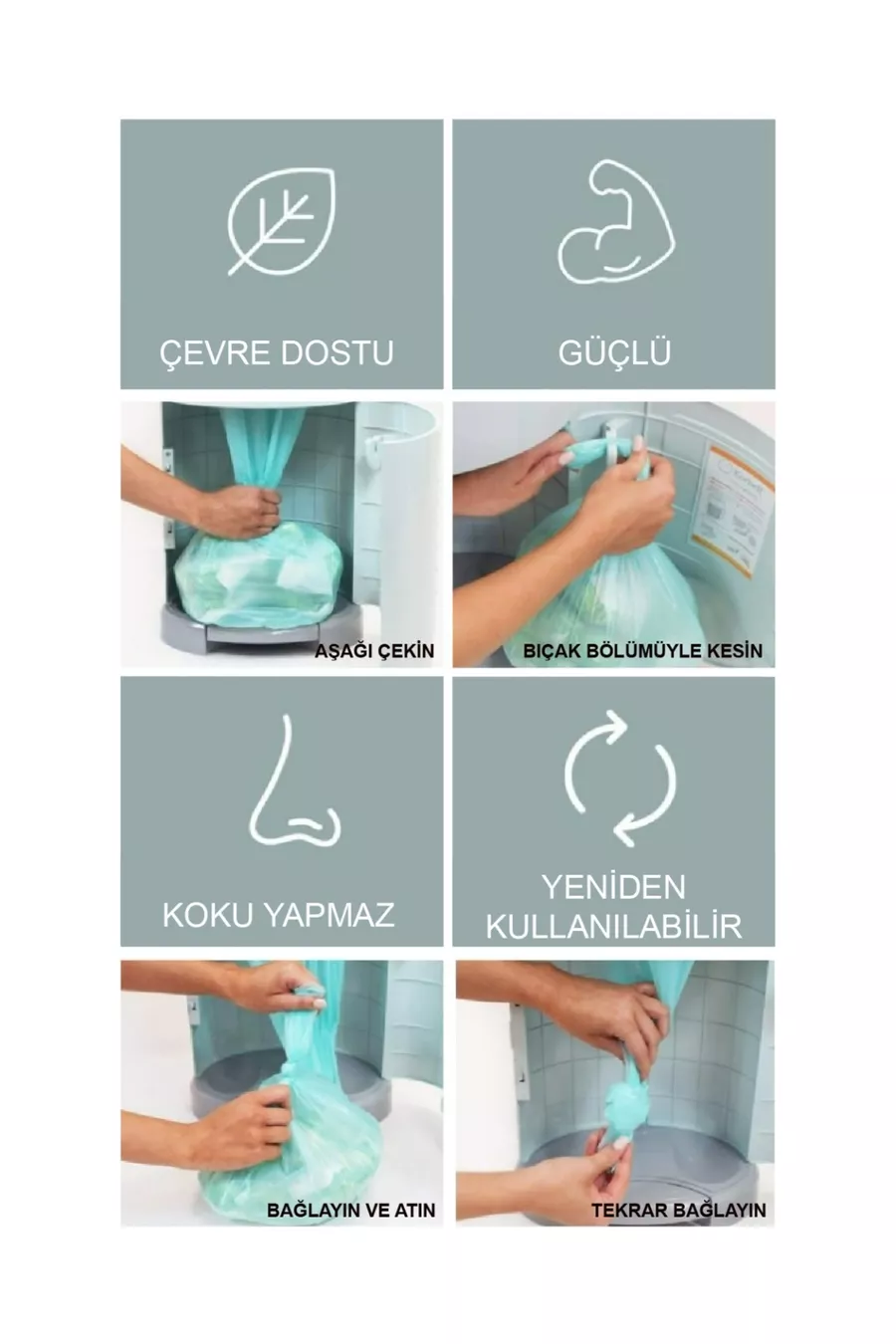 ÇEVRE DOSTU

GÜÇLÜ

AŞAĞI ÇEKİN

BIÇAK BÖLÜMÜYLE KESİN

KOKU YAPMAZ

YENİDEN KULLANILABİLİR

BAĞLAYIN VE ATIN

TEKRAR BAĞLAYIN