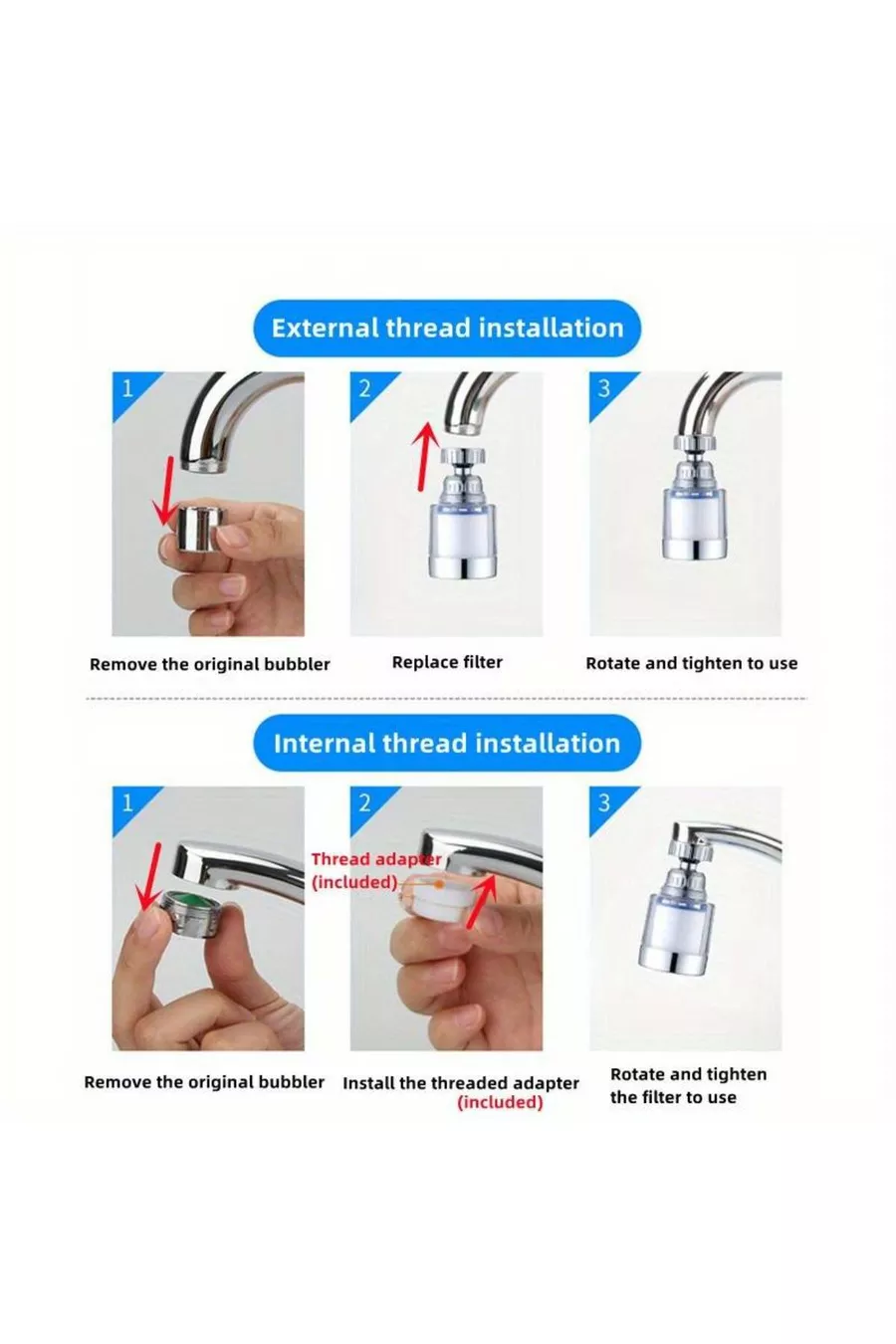 External thread installation

1

Remove the original bubbler

2

Replace filter

3

Rotate and tighten to use

Internal thread installation

1

Remove the original bubbler

2

Thread adapter (included)

Install the threaded adapter (included)

3

Rotate and tighten the filter to use