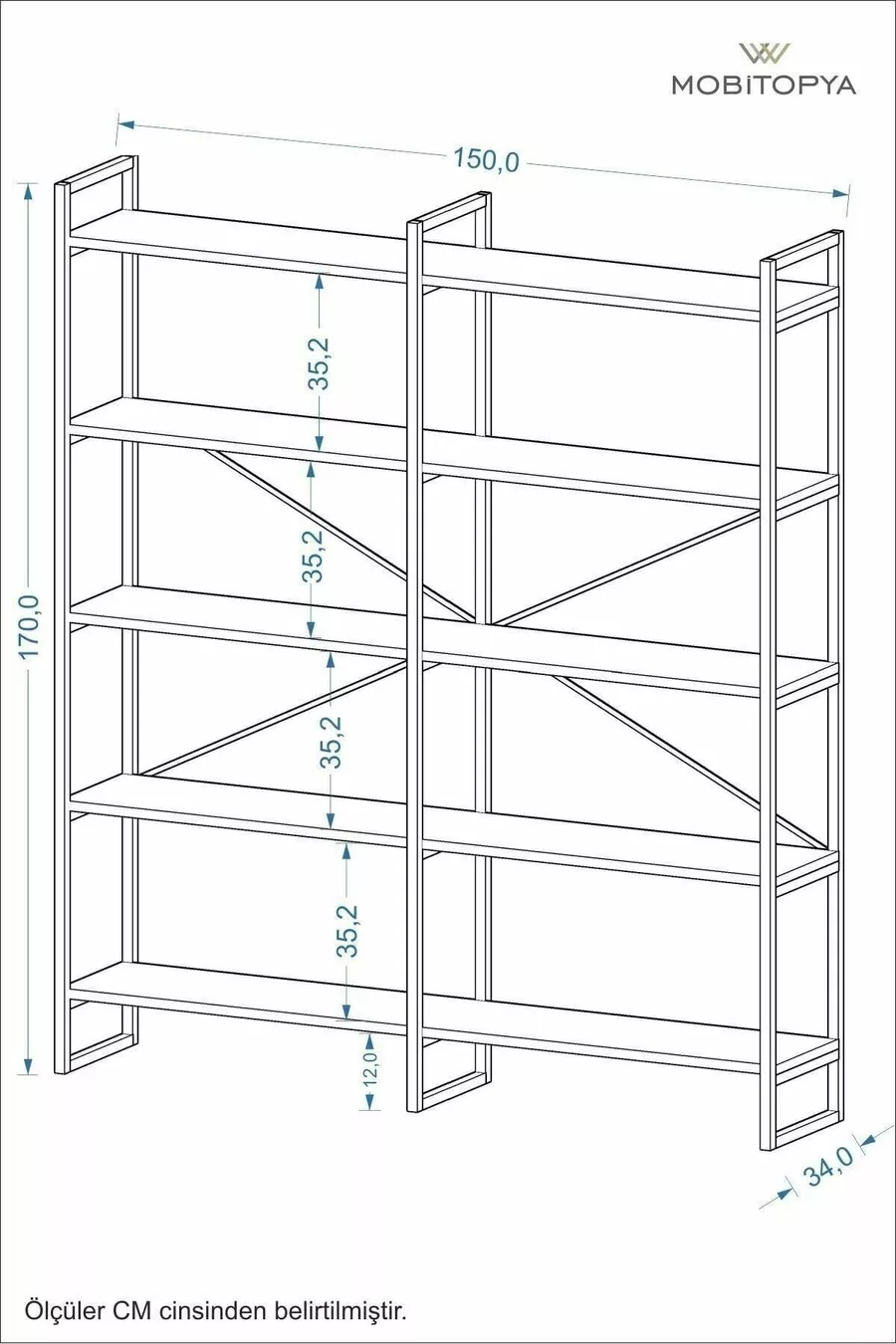 MOBİTOPYA

150,0

170,0

35,2

35,2

35,2

35,2

12,0

34,0

Ölçüler CM cinsinden belirtilmiştir.