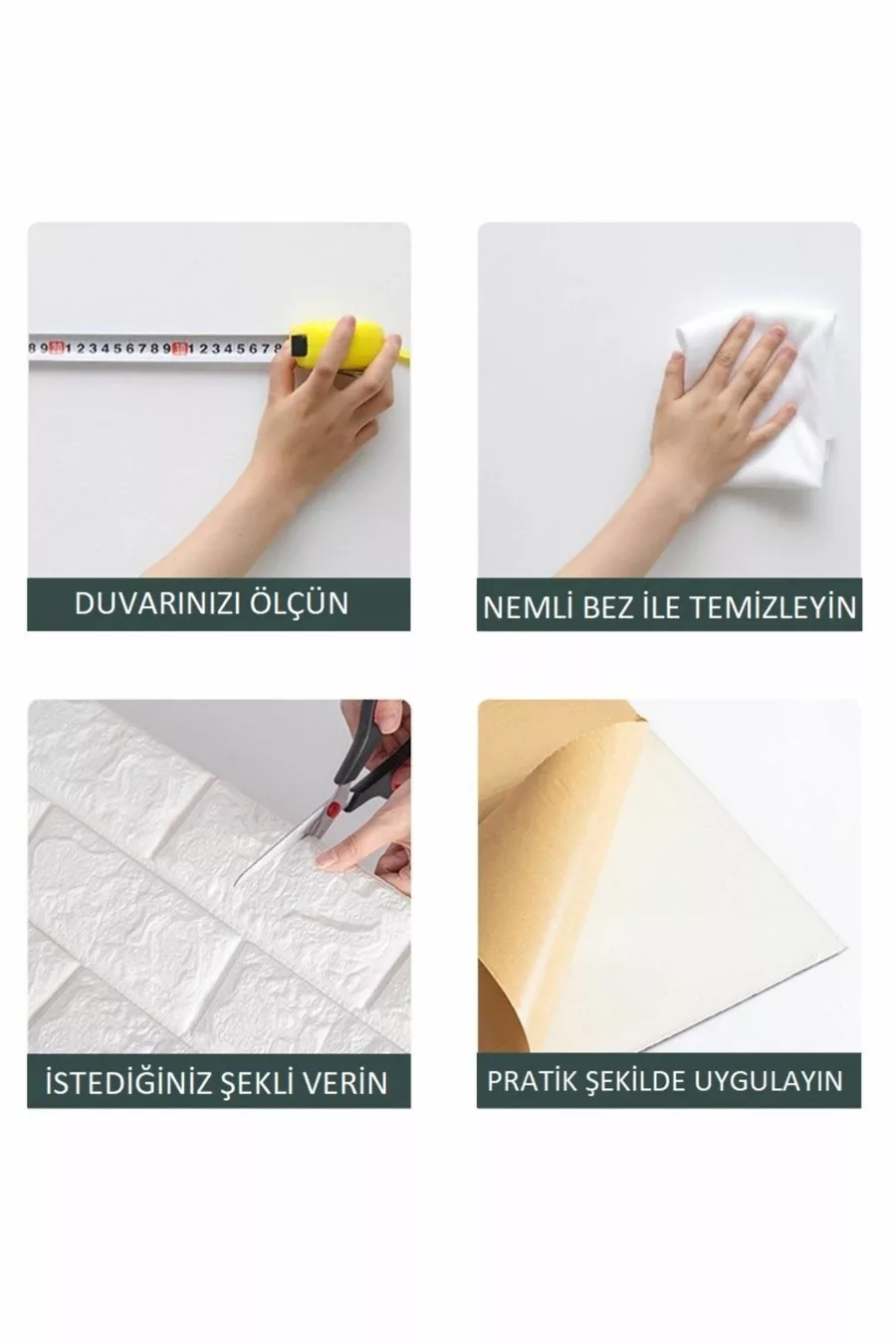 8 9 20 1 2 3 4 5 6 7 8 9 30 1 2 3 4 5 6 7 8

DUVARINIZI ÖLÇÜN

NEMLİ BEZ İLE TEMİZLEYİN

İSTEDİĞİNİZ ŞEKLİ VERİN

PRATİK ŞEKİLDE UYGULAYIN