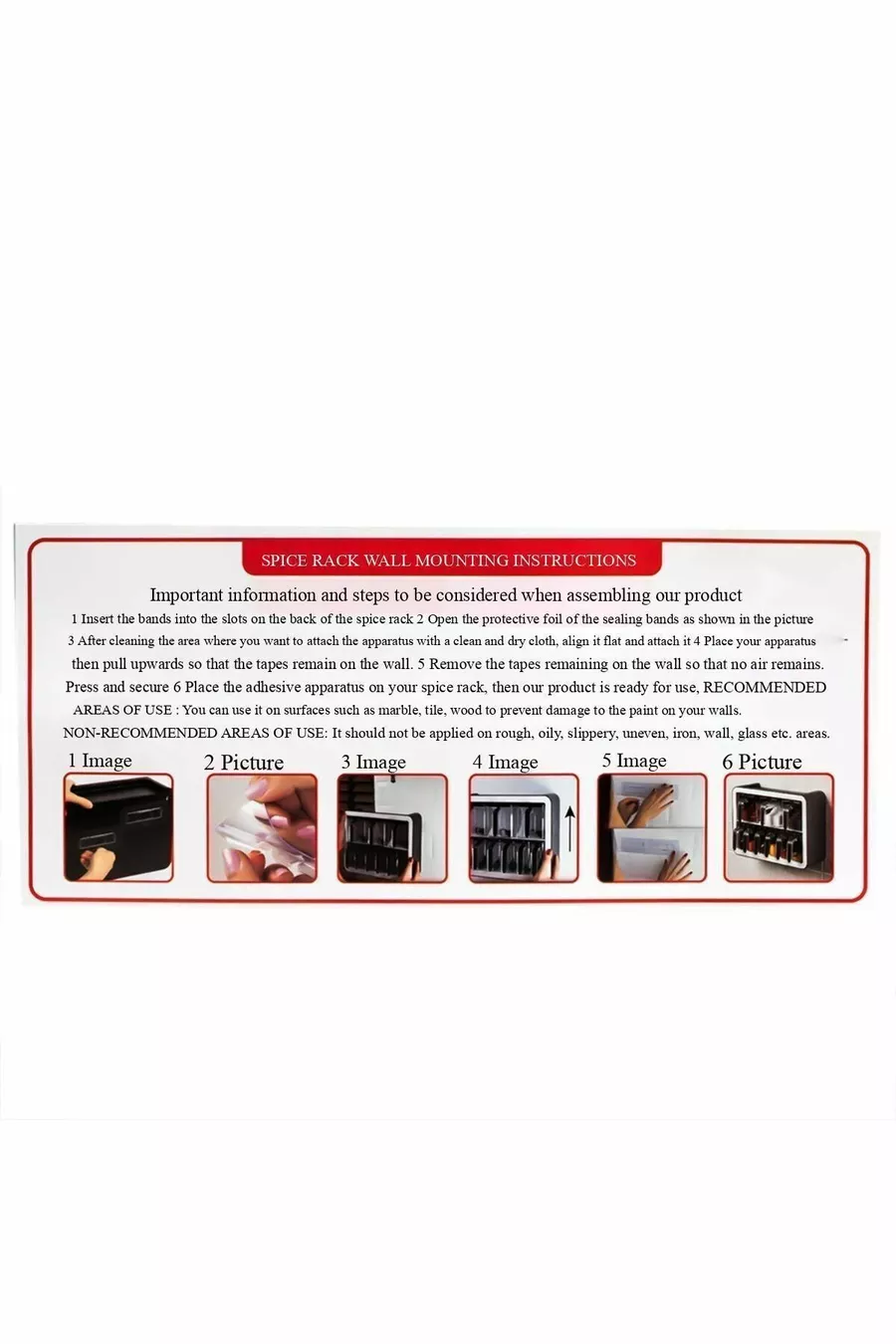 SPICE RACK WALL MOUNTING INSTRUCTIONS

Important information and steps to be considered when assembling our product

1 Insert the bands into the slots on the back of the spice rack 2 Open the protective foil of the sealing bands as shown in the picture 3 After cleaning the area where you want to attach the apparatus with a clean and dry cloth, align it flat and attach it 4 Place your apparatus then pull upwards so that the tapes remain on the wall. 5 Remove the tapes remaining on the wall so that no air remains. Press and secure 6 Place the adhesive apparatus on your spice rack, then our product is ready for use, RECOMMENDED AREAS OF USE : You can use it on surfaces such as marble, tile, wood to prevent damage to the paint on your walls. NON-RECOMMENDED AREAS OF USE: It should not be applied on rough, oily, slippery, uneven, iron, wall, glass etc. areas.

1 Image

2 Picture

3 Image

4 Image

5 Image

6 Picture