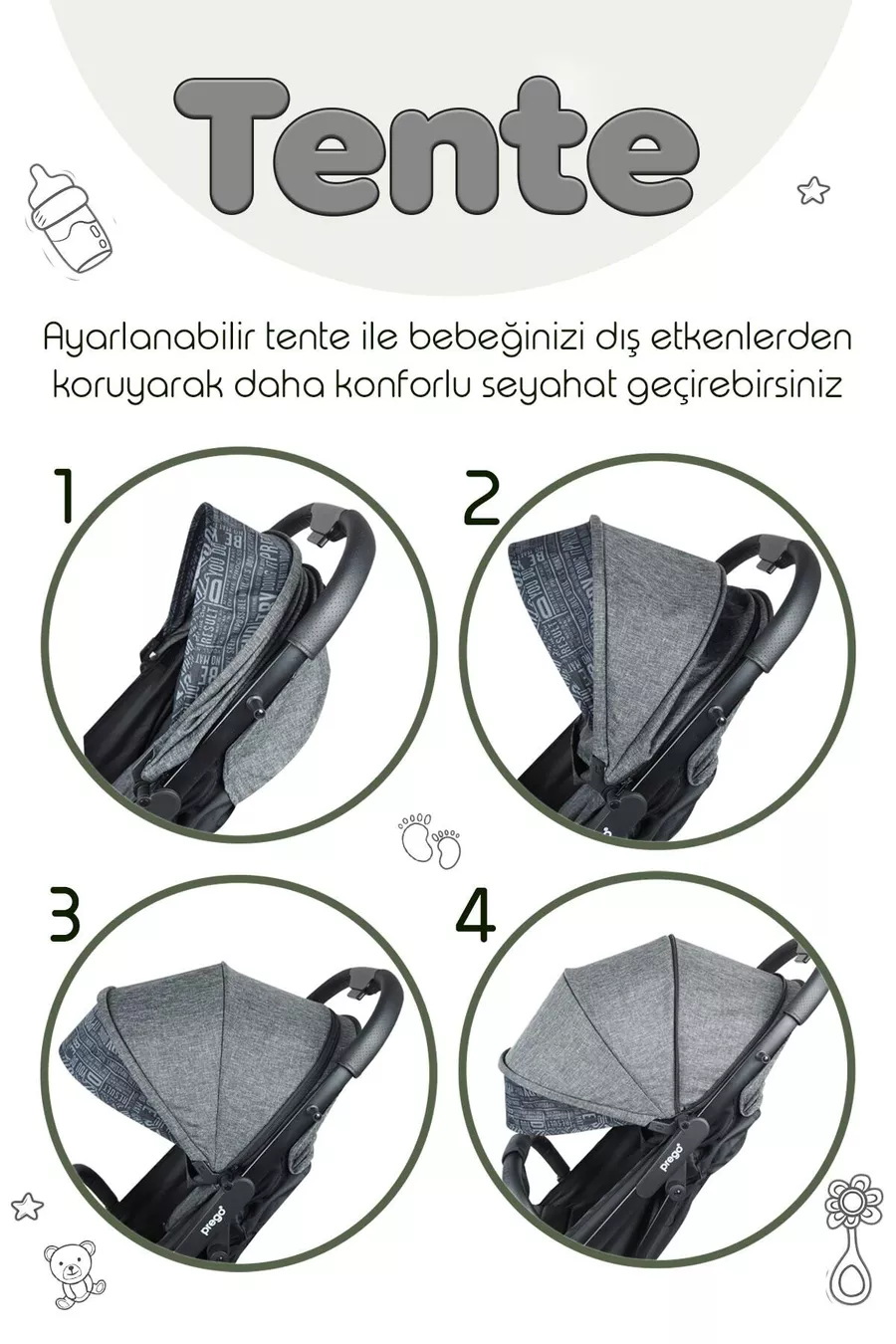 Tente

Ayarlanabilir tente ile bebeğinizi dış etkenlerden koruyarak daha konforlu seyahat geçirebirsiniz

1

2

3

prego

4

prego