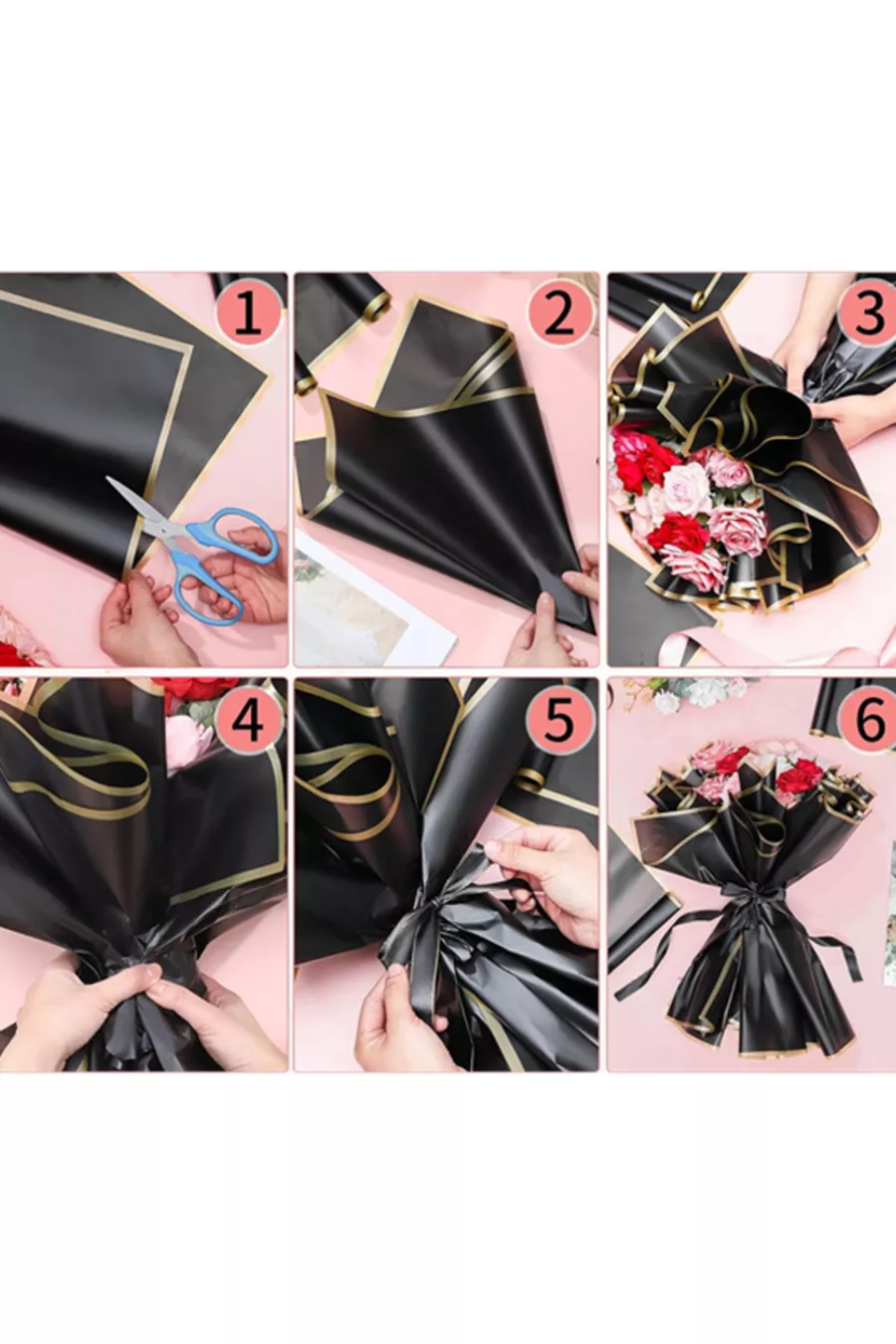 1
2
3
4
5
6