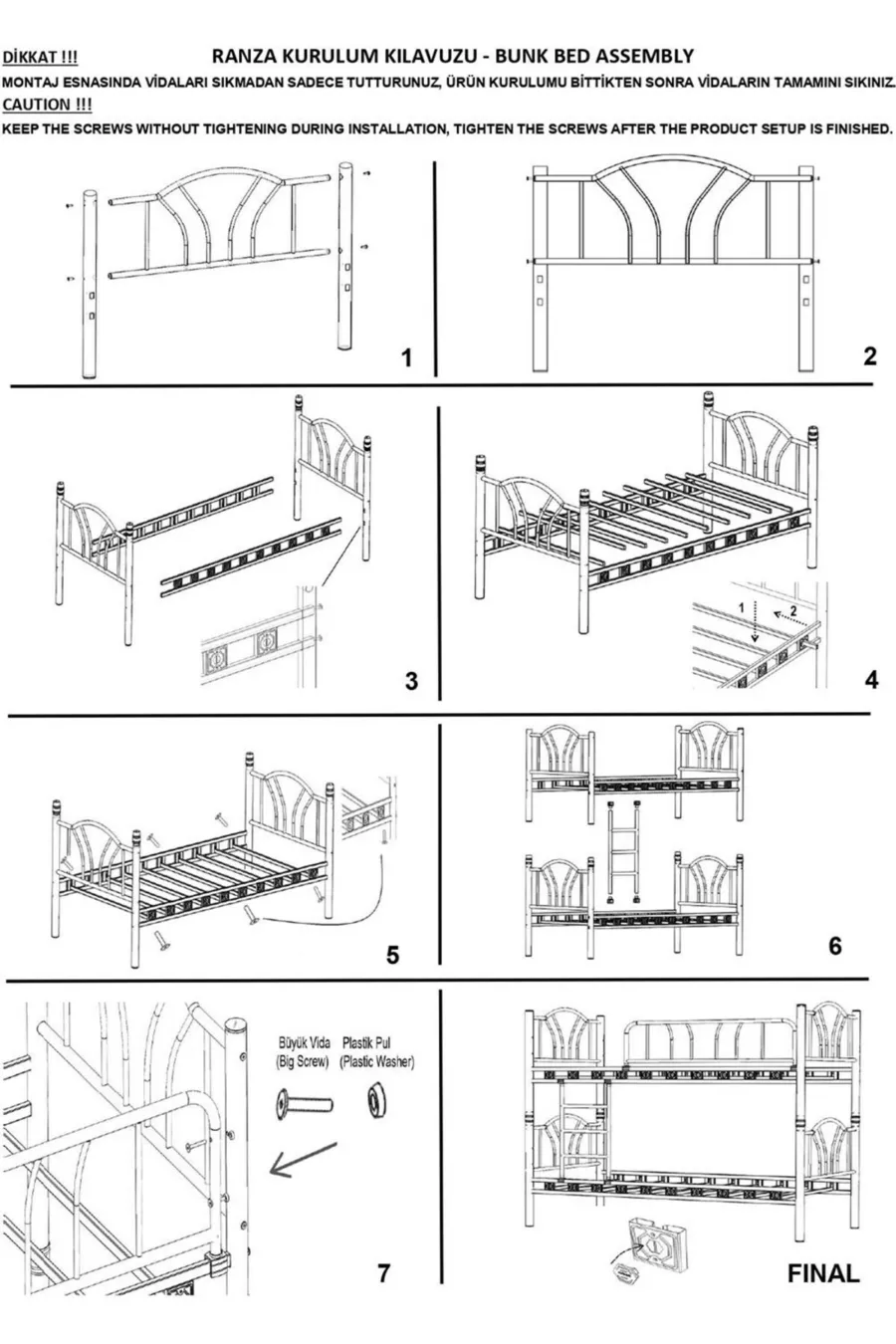 DİKKAT !!!

RANZA KURULUM KILAVUZU - BUNK BED ASSEMBLY

MONTAJ ESNASINDA VİDALARI SIKMADAN SADECE TUTTURUNUZ, ÜRÜN KURULUMU BİTTİKTEN SONRA VİDALARIN TAMAMINI SIKINIZ.

CAUTION !!!

KEEP THE SCREWS WITHOUT TIGHTENING DURING INSTALLATION, TIGHTEN THE SCREWS AFTER THE PRODUCT SETUP IS FINISHED.

1

2

3

1

2

4

5

6

Büyük Vida (Big Screw)

Plastik Pul (Plastic Washer)

7

FINAL