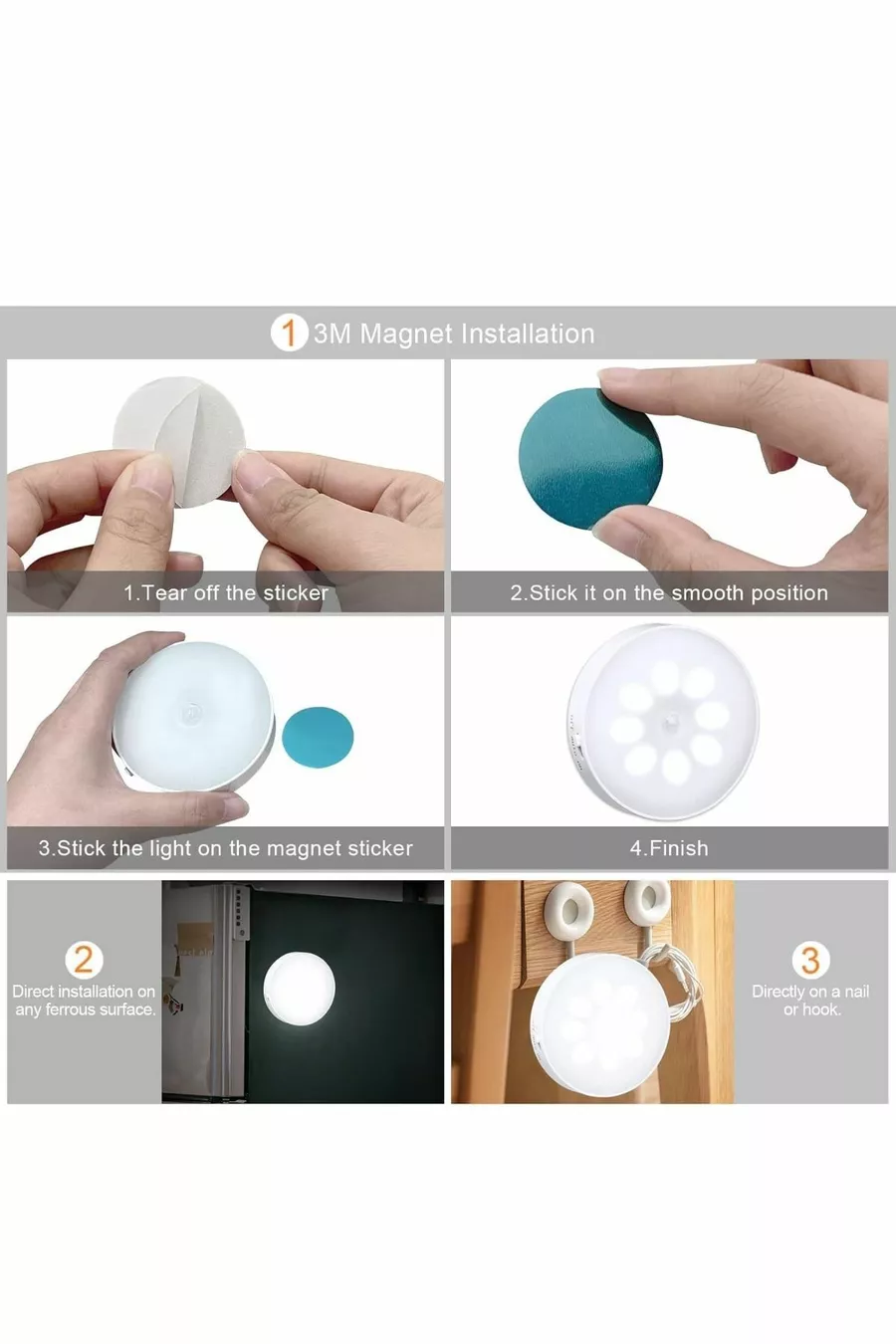 1 3M Magnet Installation

1.Tear off the sticker

2.Stick it on the smooth position

3.Stick the light on the magnet sticker

4.Finish

2
Direct installation on any ferrous surface.

3
Directly on a nail or hook.