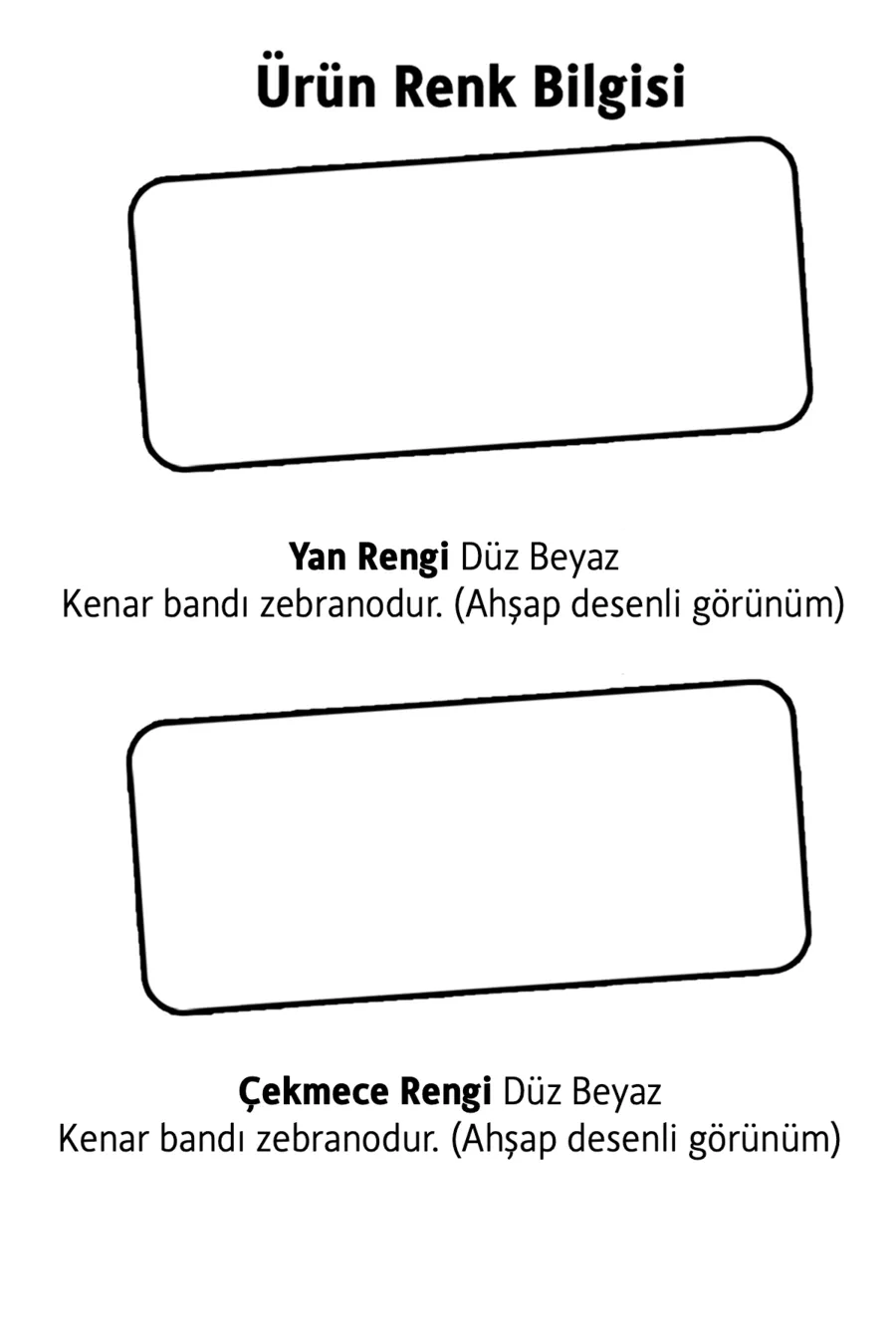 Ürün Renk Bilgisi

Yan Rengi Düz Beyaz
Kenar bandı zebranodur. (Ahşap desenli görünüm)

Çekmece Rengi Düz Beyaz
Kenar bandı zebranodur. (Ahşap desenli görünüm)