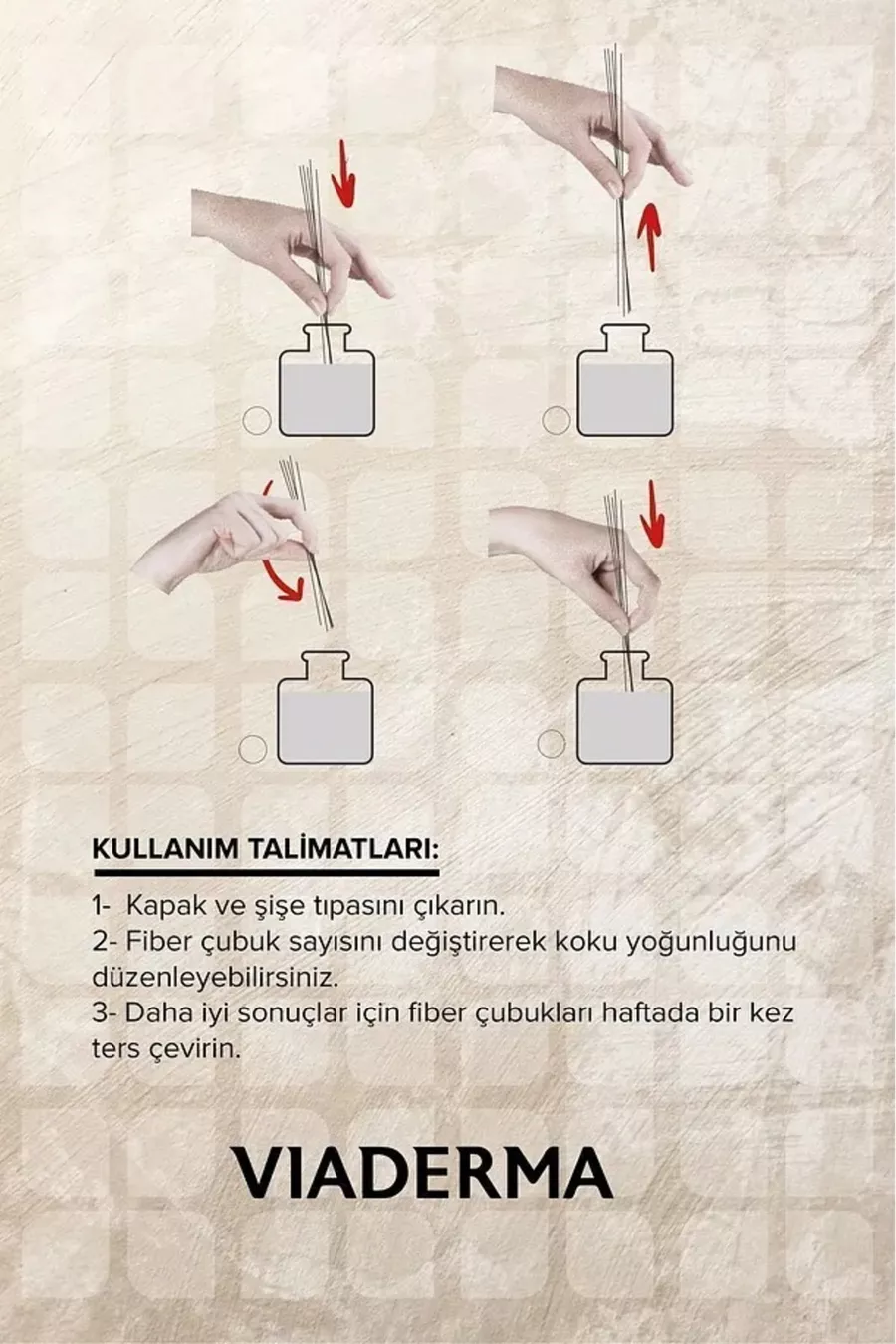 KULLANIM TALİMATLARI:

1- Kapak ve şişe tıpasını çıkarın.
2- Fiber çubuk sayısını değiştirerek koku yoğunluğunu düzenleyebilirsiniz.
3- Daha iyi sonuçlar için fiber çubukları haftada bir kez ters çevirin.

VIADERMA