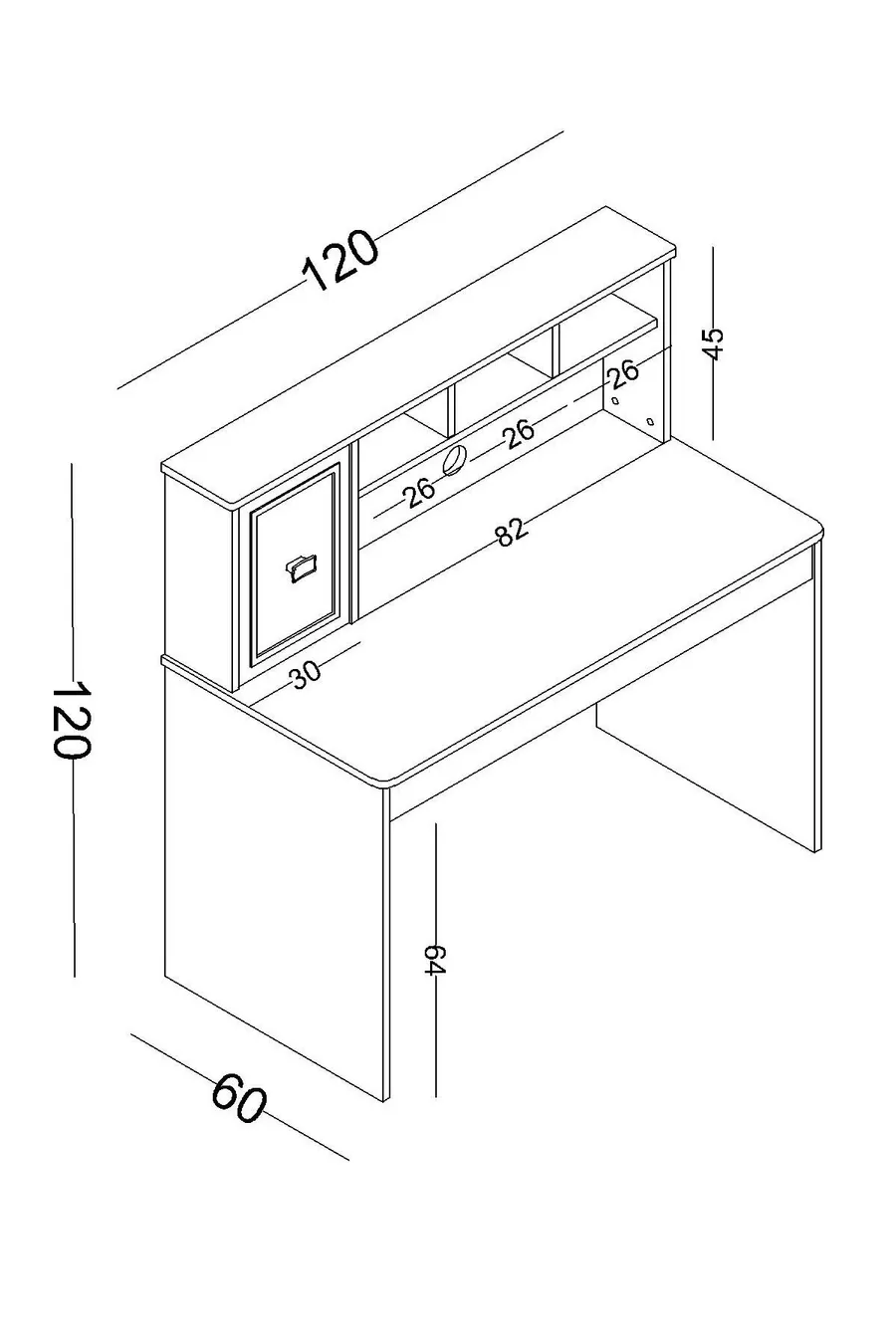 120
45
26
26
26
82
30
120
64
60