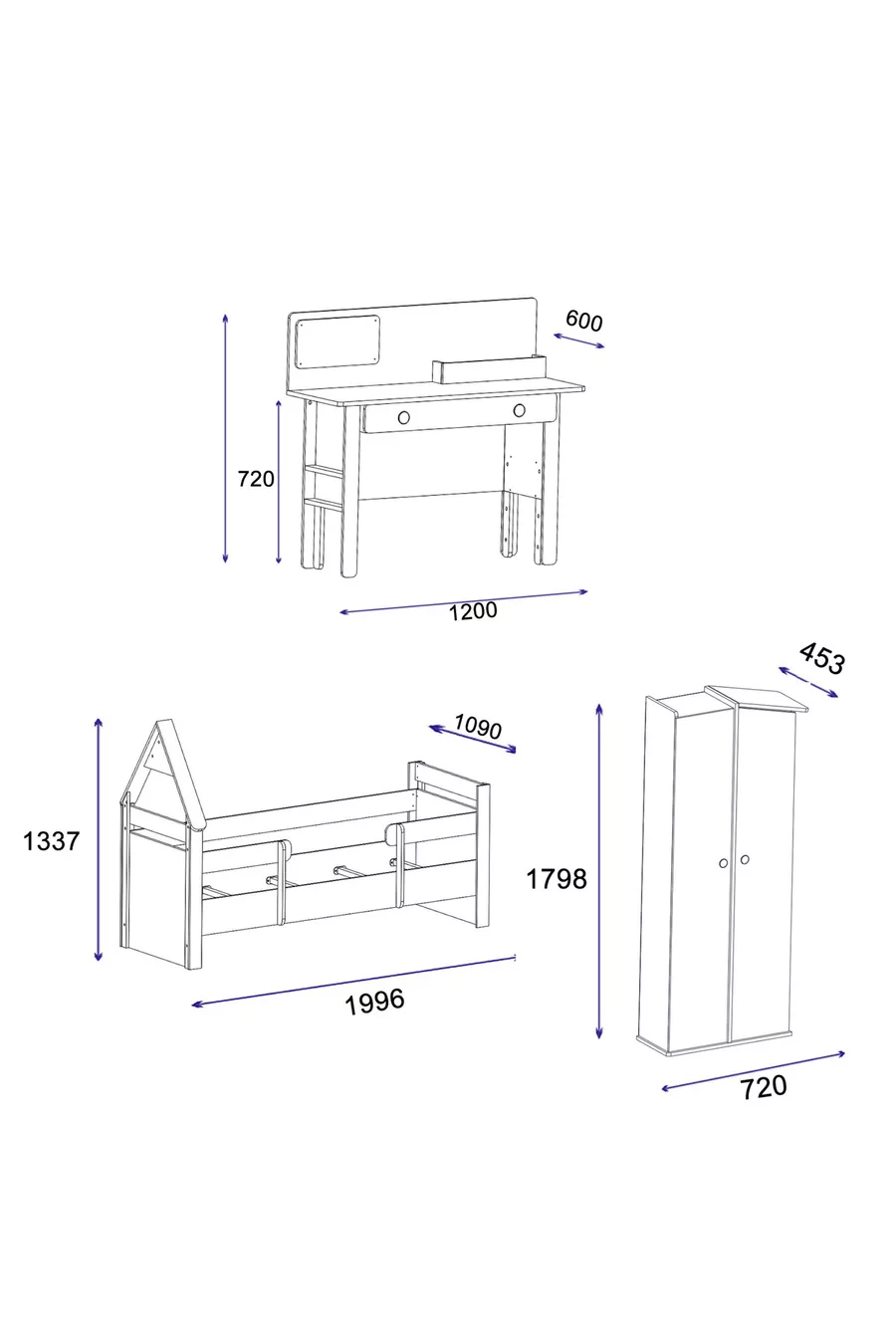 600

720

1200

453

1090

1337

1798

1996

720