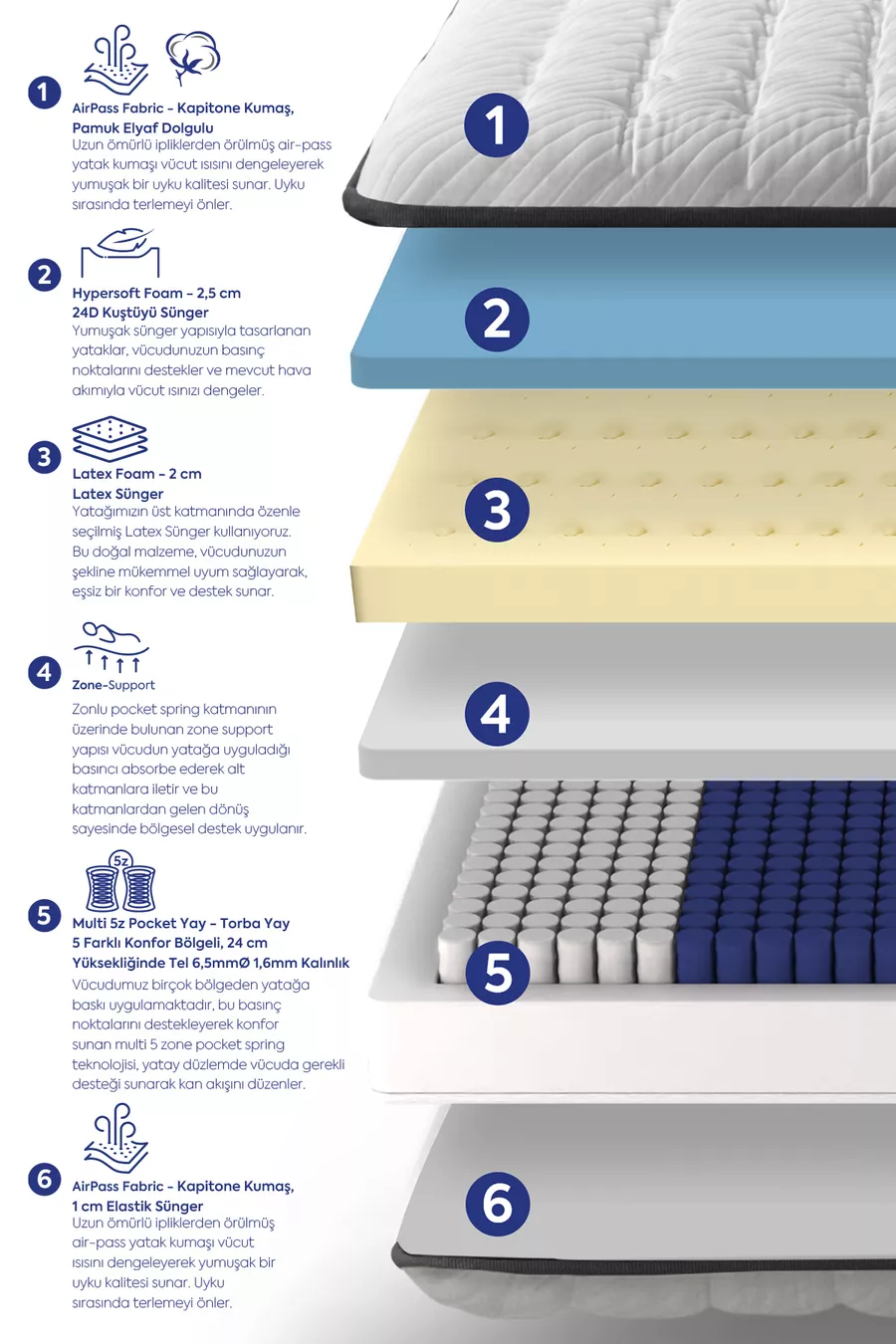 1
AirPass Fabric - Kapitone Kumaş, Pamuk Elyaf Dolgulu
Uzun ömürlü ipliklerden örülmüş air-pass yatak kumaşı vücut ısısını dengeleyerek yumuşak bir uyku kalitesi sunar. Uyku sırasında terlemeyi önler.

2
Hypersoft Foam - 2,5 cm
24D Kuştüyü Sünger
Yumuşak sünger yapısıyla tasarlanan yataklar, vücudunuzun basınç noktalarını destekler ve mevcut hava akımıyla vücut ısınızı dengeler.

3
Latex Foam - 2 cm
Latex Sünger
Yatağımızın üst katmanında özenle seçilmiş Latex Sünger kullanıyoruz. Bu doğal malzeme, vücudunuzun şekline mükemmel uyum sağlayarak, eşsiz bir konfor ve destek sunar.

4
Zone-Support
Zonlu pocket spring katmanının üzerinde bulunan zone support yapısı vücudun yatağa uyguladığı basıncı absorbe ederek alt katmanlara iletir ve bu katmanlardan gelen dönüş sayesinde bölgesel destek uygulanır.

5z
5
Multi 5z Pocket Yay - Torba Yay
5 Farklı Konfor Bölgeli, 24 cm
Yüksekliğinde Tel 6,5mmØ 1,6mm Kalınlık
Vücudumuz birçok bölgeden yatağa baskı uygulamaktadır, bu basınç noktalarını destekleyerek konfor sunan multi 5 zone pocket spring teknolojisi, yatay düzlemde vücuda gerekli desteği sunarak kan akışını düzenler.

6
AirPass Fabric - Kapitone Kumaş,
1 cm Elastik Sünger
Uzun ömürlü ipliklerden örülmüş air-pass yatak kumaşı vücut ısısını dengeleyerek yumuşak bir uyku kalitesi sunar. Uyku sırasında terlemeyi önler.

1
2
3
4
5
6