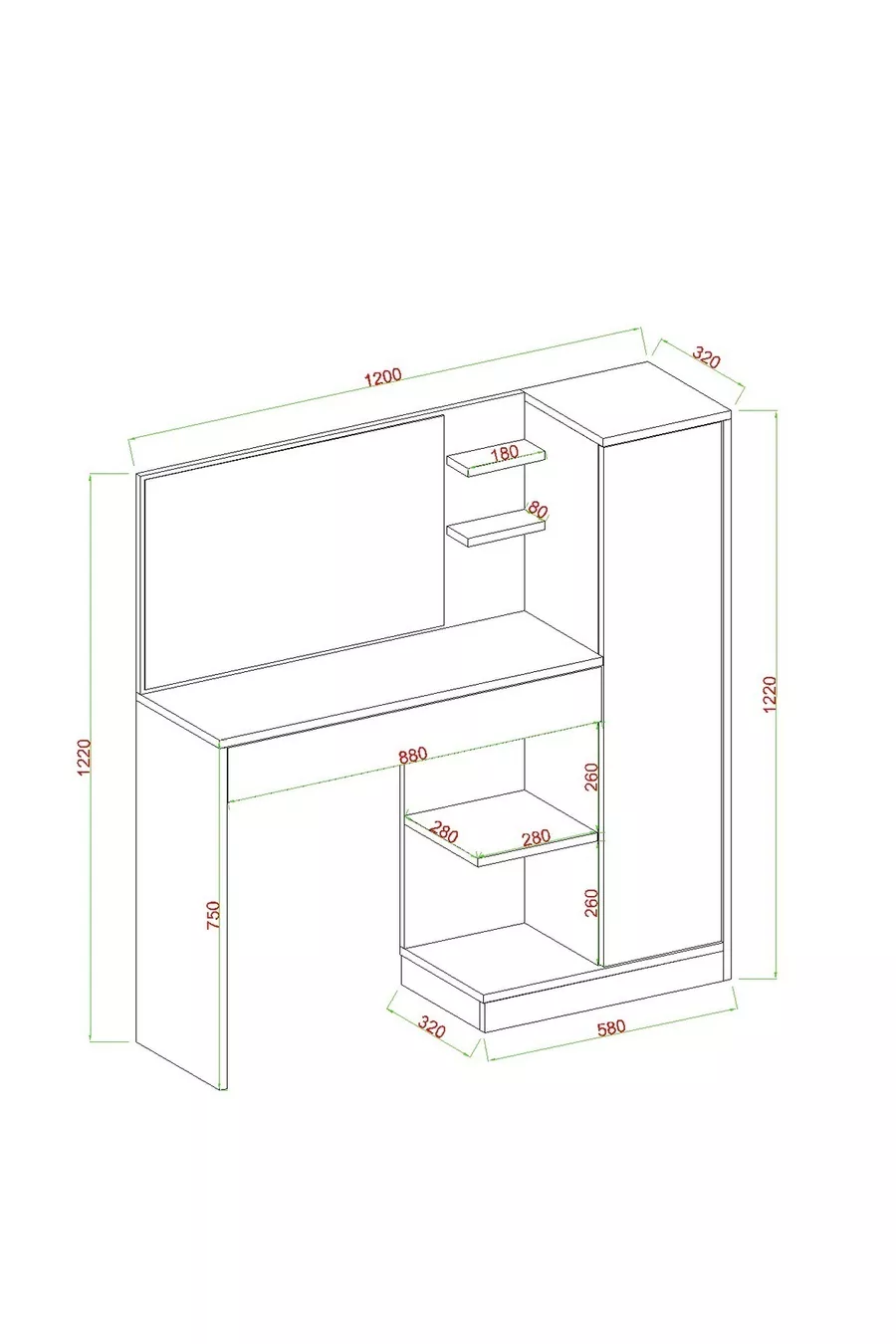 1200
320
180
80
1220
1220
880
260
280
280
260
750
320
580