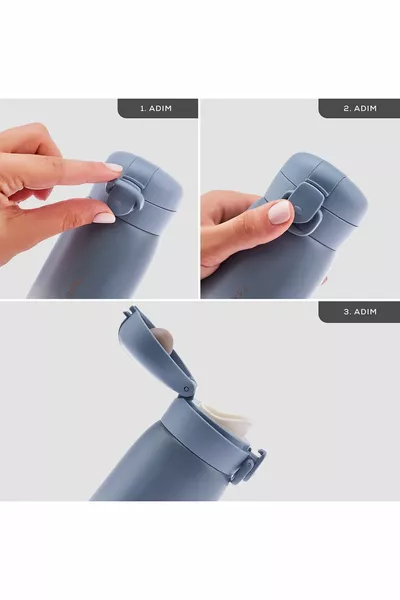 1. ADIM

2. ADIM

3. ADIM